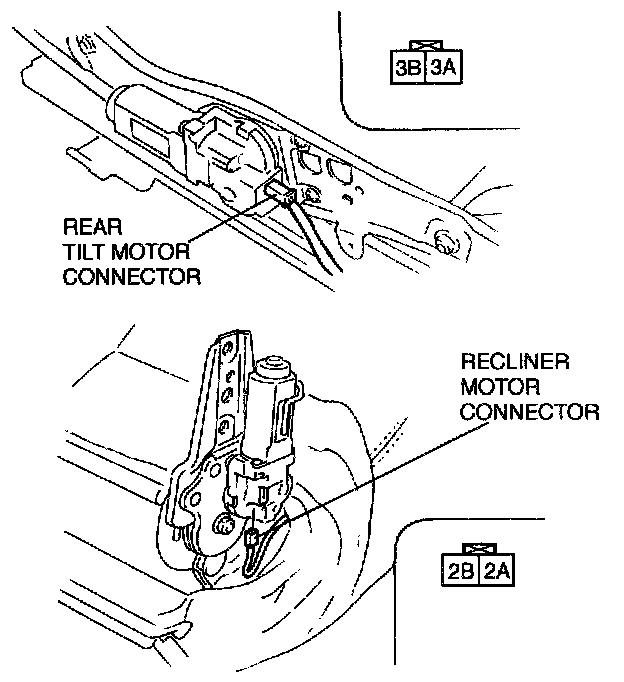 3B 3A

REAR TILT MOTOR CONNECTOR

RECLINER MOTOR CONNECTOR

2B 2A