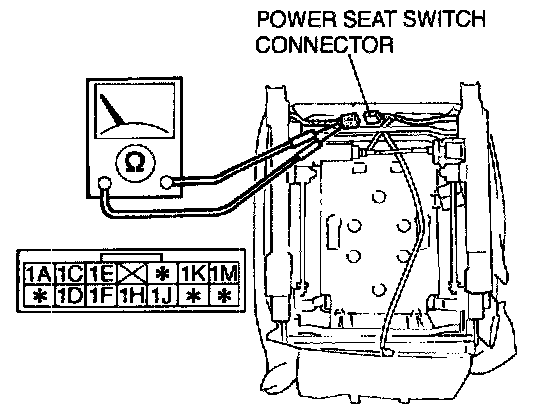 POWER SEAT SWITCH CONNECTOR

Ω

| 1A | 1C | 1E |  | * | 1K | 1M |
|---|---|---|---|---|---|---|
| * | 1D | 1F | 1H | 1J | * | * |