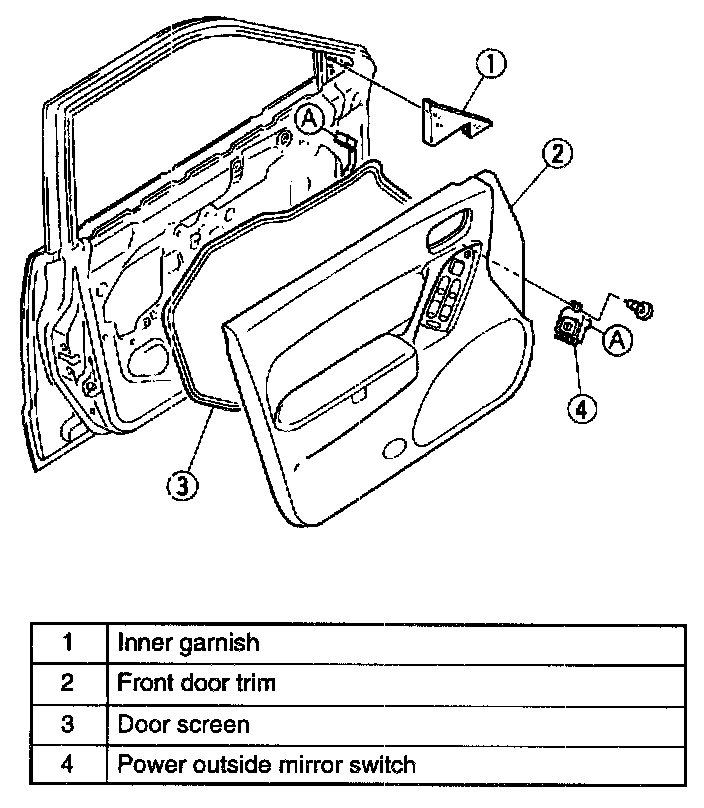 1
A
2
A
4
3

| 1 | Inner garnish |
|---|---|
| 2 | Front door trim |
| 3 | Door screen |
| 4 | Power outside mirror switch |