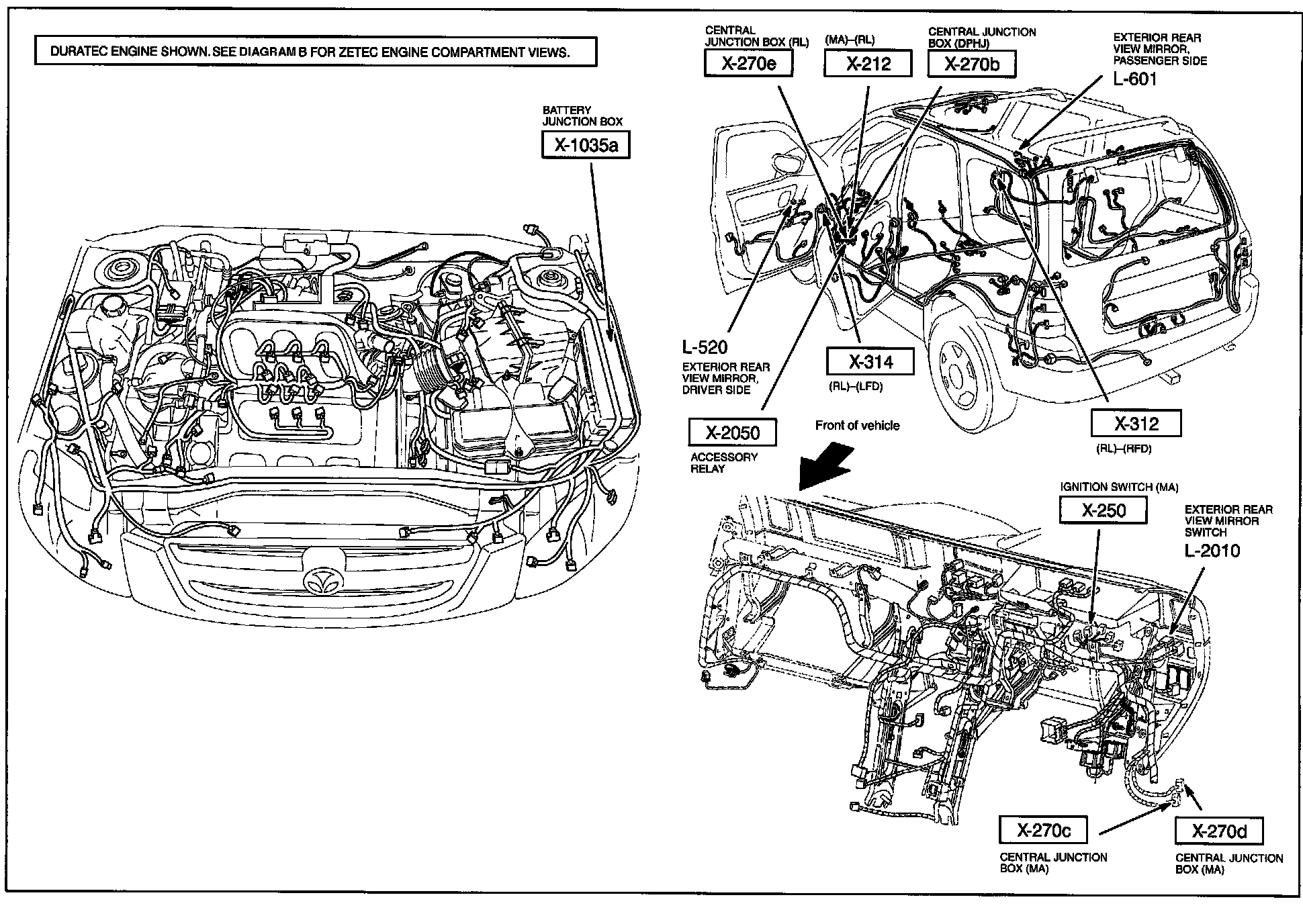 DURATEC ENGINE SHOWN. SEE DIAGRAM B FOR ZETEC ENGINE COMPARTMENT VIEWS.

BATTERY JUNCTION BOX
X-1035a

CENTRAL JUNCTION BOX (RL)
X-270e

(MA)–(RL)
X-212

CENTRAL JUNCTION BOX (DPHJ)
X-270b

EXTERIOR REAR VIEW MIRROR, PASSENGER SIDE
L-601

L-520
EXTERIOR REAR VIEW MIRROR, DRIVER SIDE

X-314
(RL)–(LFD)

X-2050
ACCESSORY RELAY

Front of vehicle

X-312
(RL)–(RFD)

IGNITION SWITCH (MA)
X-250

EXTERIOR REAR VIEW MIRROR SWITCH
L-2010

X-270c
CENTRAL JUNCTION BOX (MA)

X-270d
CENTRAL JUNCTION BOX (MA)