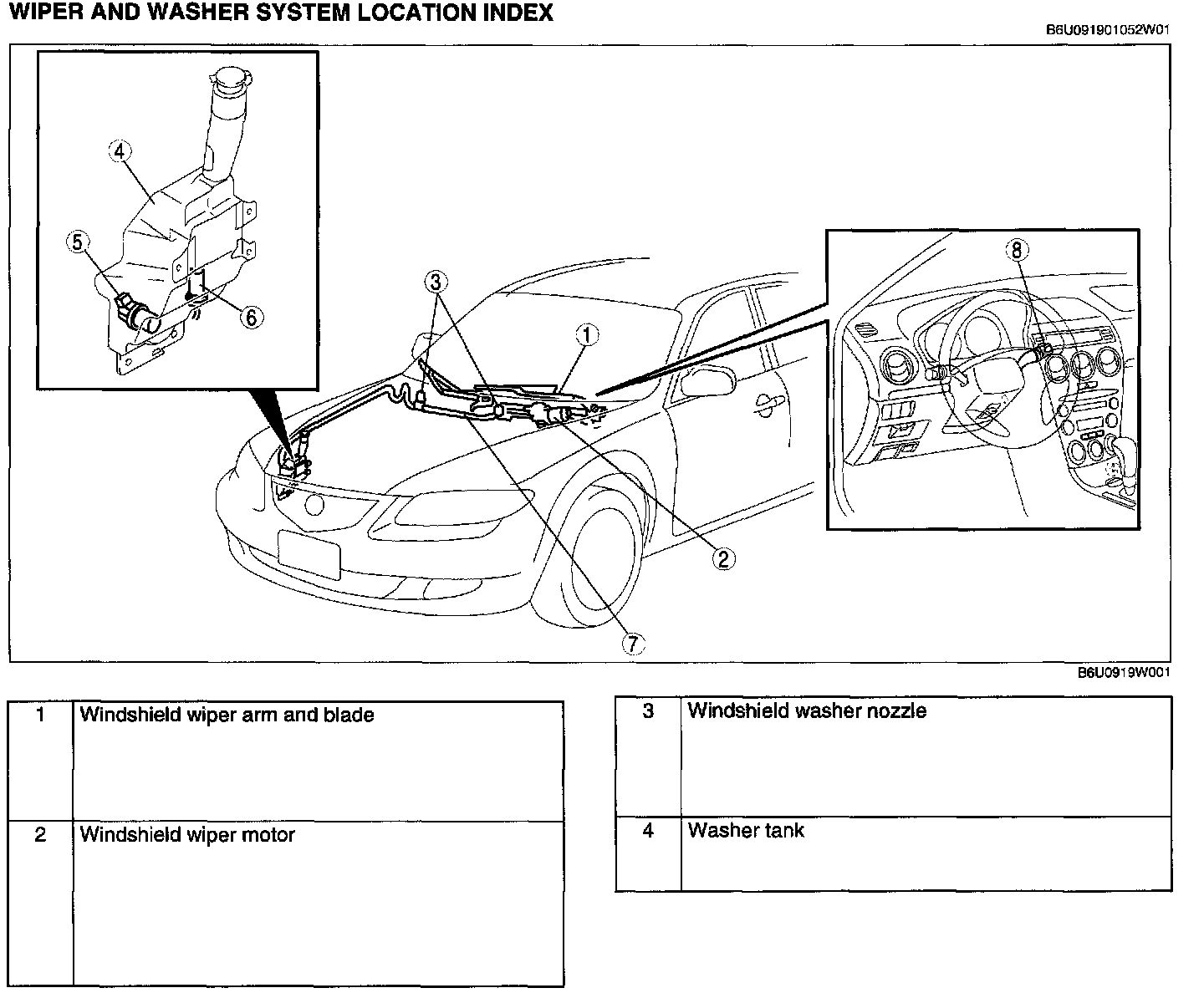 WIPER AND WASHER SYSTEM LOCATION INDEX

B6U091901052W01

4
5
6
3
1
8
2
7

B6U0919W001

| 1 | Windshield wiper arm and blade |
|---|---|
| 2 | Windshield wiper motor |

| 3 | Windshield washer nozzle |
|---|---|
| 4 | Washer tank |