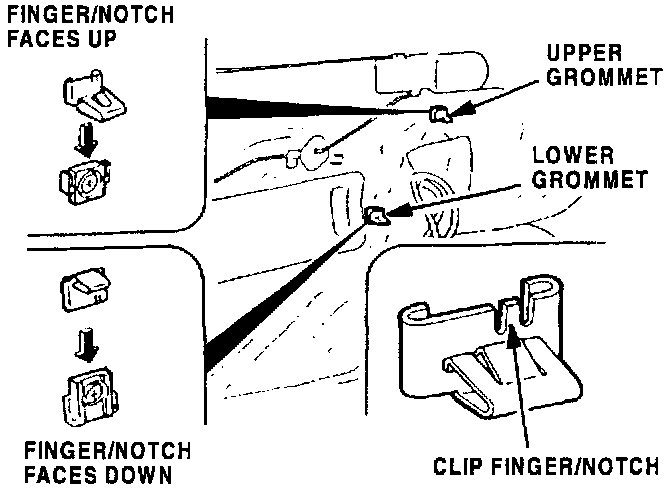 FINGER/NOTCH FACES UP

UPPER GROMMET

LOWER GROMMET

FINGER/NOTCH FACES DOWN

CLIP FINGER/NOTCH