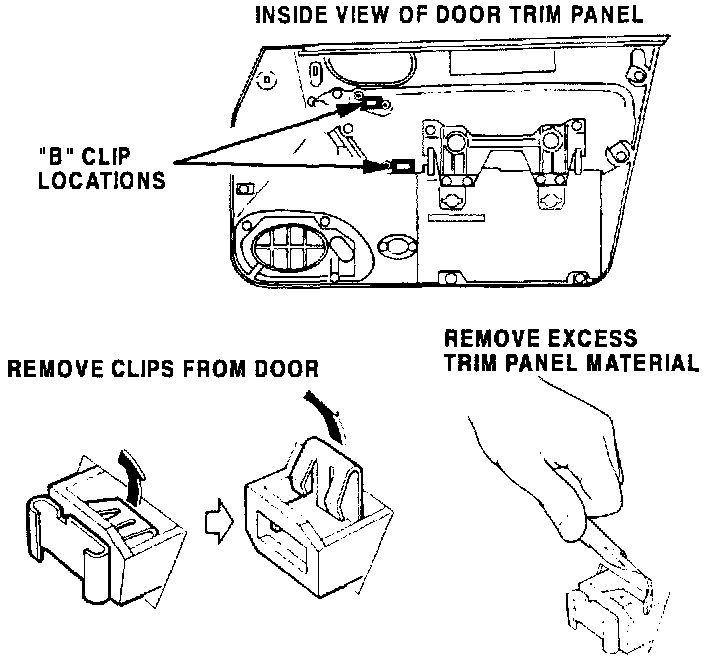 INSIDE VIEW OF DOOR TRIM PANEL

"B" CLIP LOCATIONS

REMOVE CLIPS FROM DOOR

REMOVE EXCESS TRIM PANEL MATERIAL