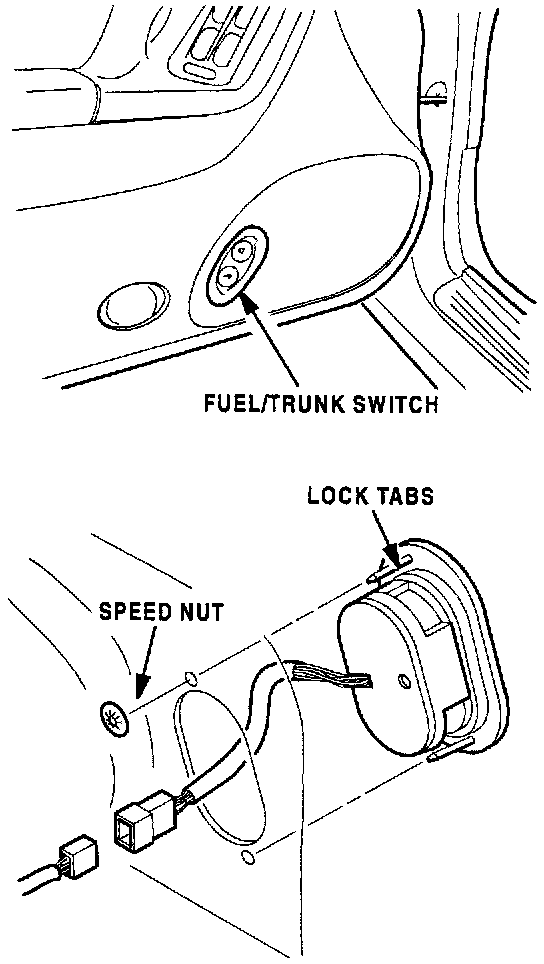 FUEL/TRUNK SWITCH

LOCK TABS

SPEED NUT