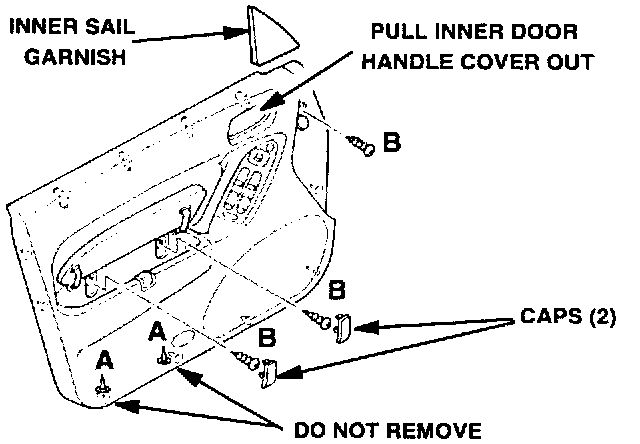 INNER SAIL GARNISH

PULL INNER DOOR HANDLE COVER OUT

B

B

CAPS (2)

A

B

A

DO NOT REMOVE