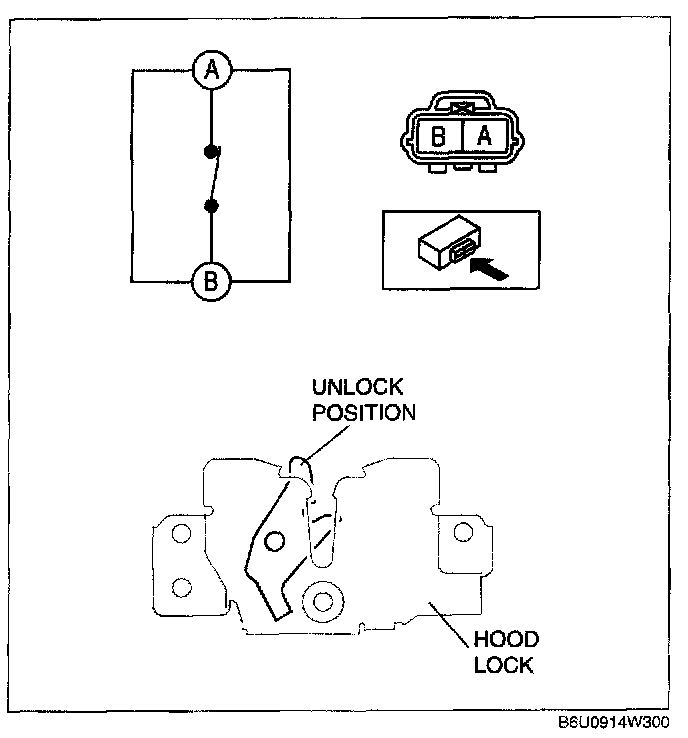 A

B

B A

UNLOCK POSITION

HOOD LOCK

B6U0914W300