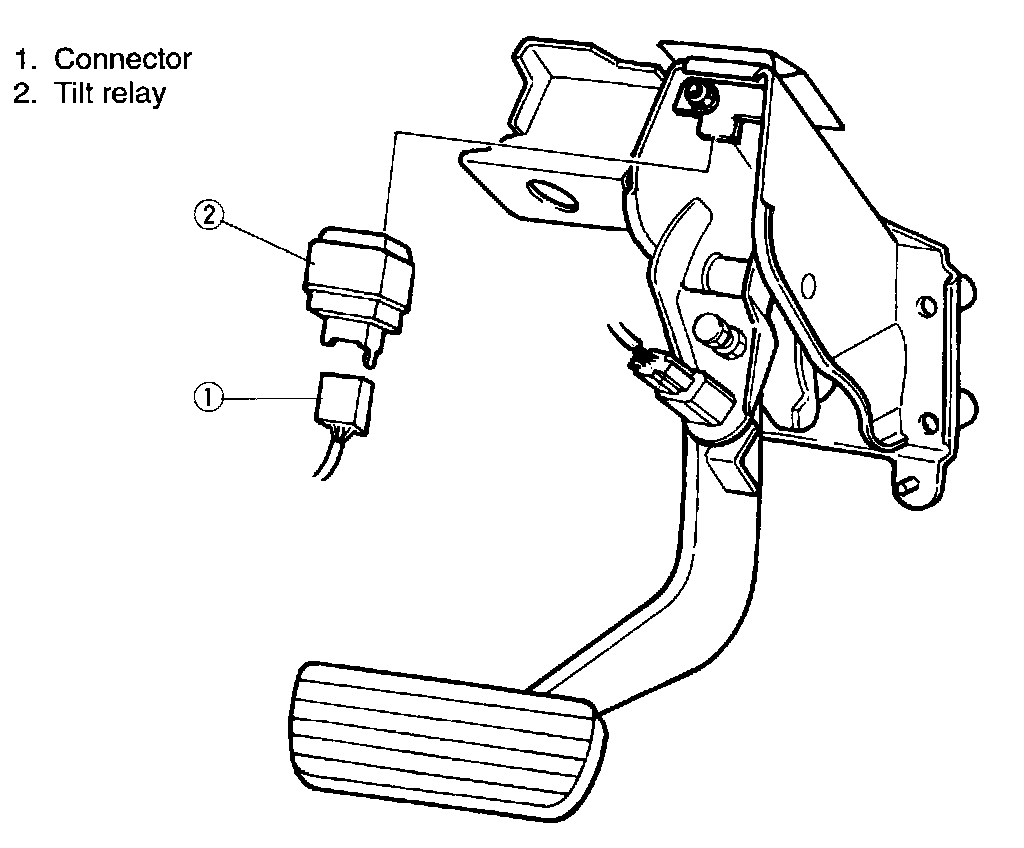 1. Connector
2. Tilt relay

2

1