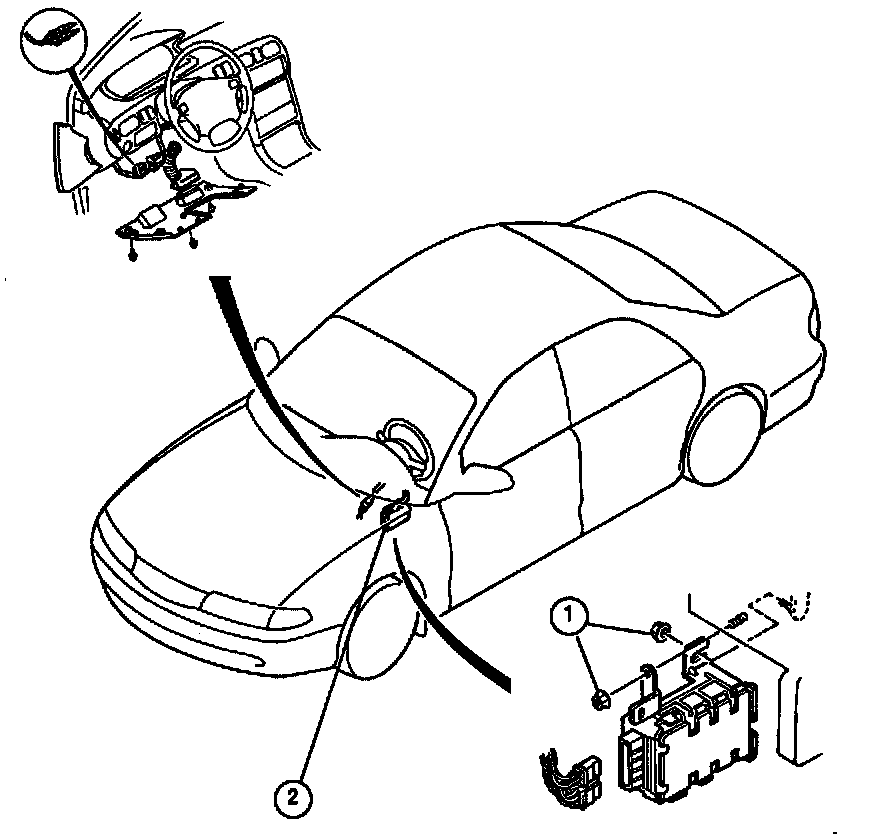 1

2