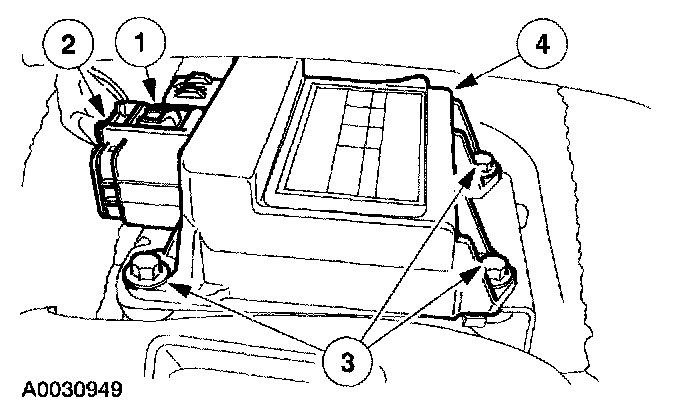 2
1
4
3
A0030949