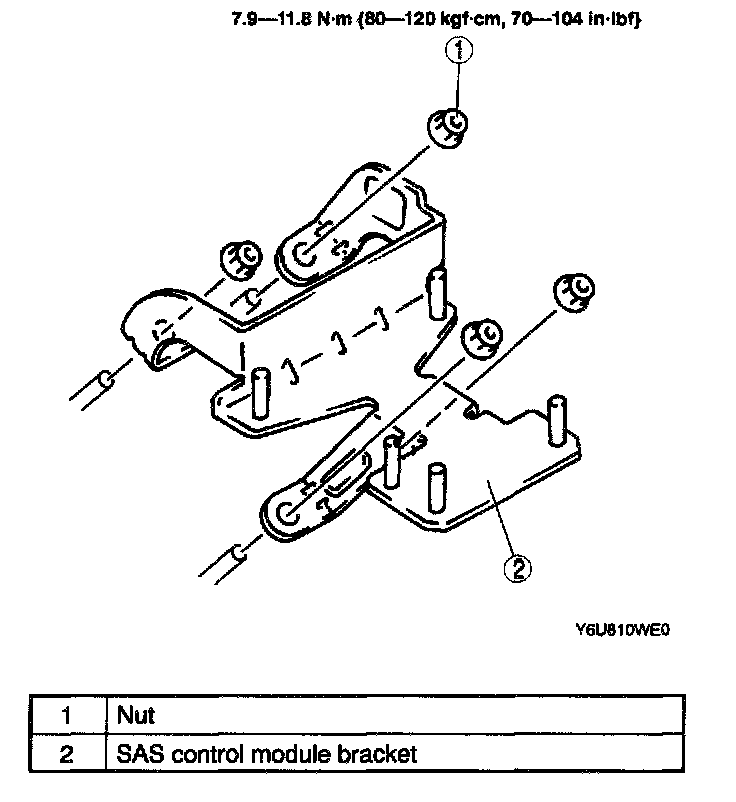 7.9—11.8 N·m {80—120 kgf·cm, 70—104 in·lbf}

1

2

Y6U810WE0

| 1 | Nut |
|---|---|
| 2 | SAS control module bracket |