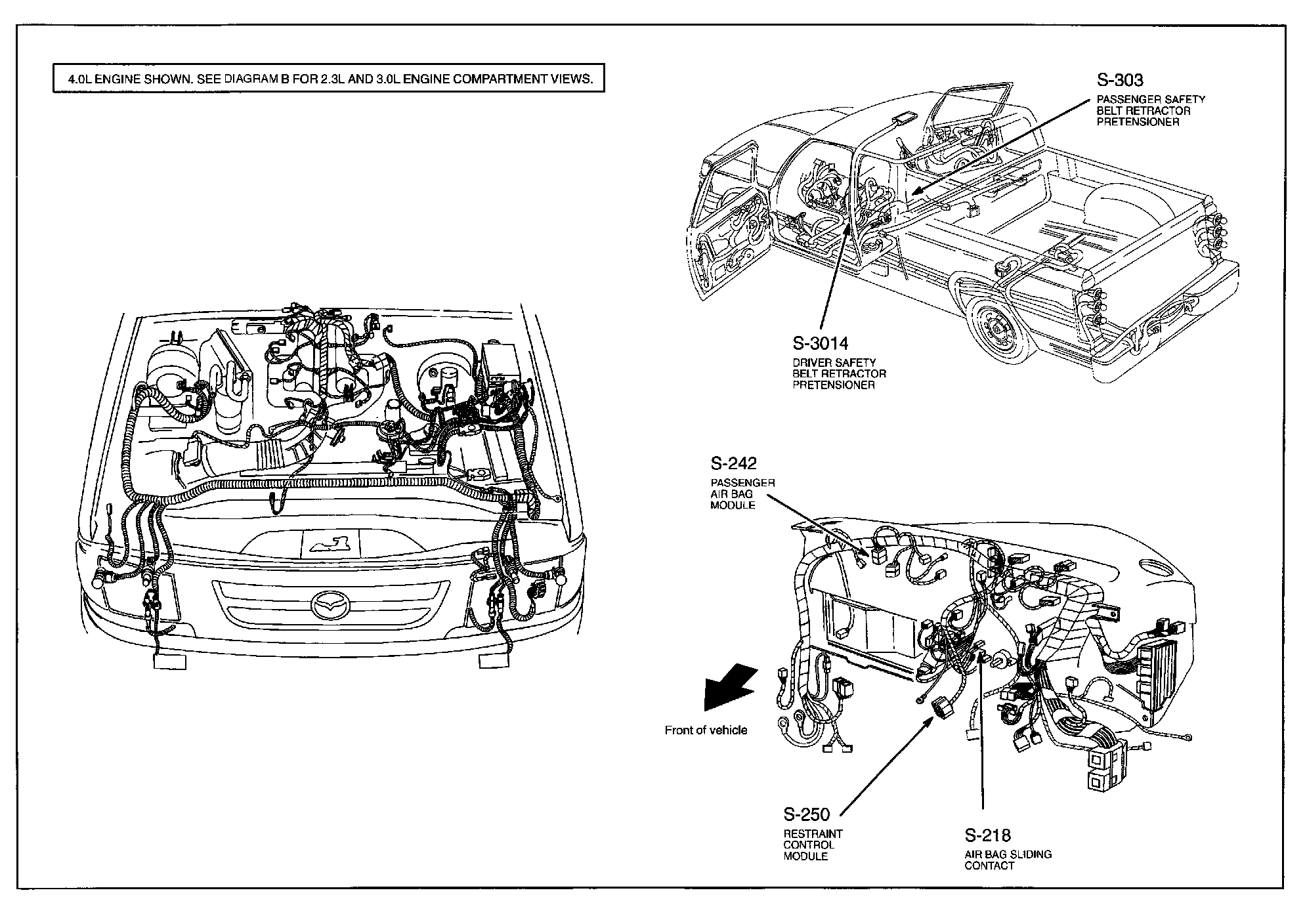 4.0L ENGINE SHOWN. SEE DIAGRAM B FOR 2.3L AND 3.0L ENGINE COMPARTMENT VIEWS.

S-303
PASSENGER SAFETY BELT RETRACTOR PRETENSIONER

S-3014
DRIVER SAFETY BELT RETRACTOR PRETENSIONER

S-242
PASSENGER AIR BAG MODULE

Front of vehicle

S-250
RESTRAINT CONTROL MODULE

S-218
AIR BAG SLIDING CONTACT