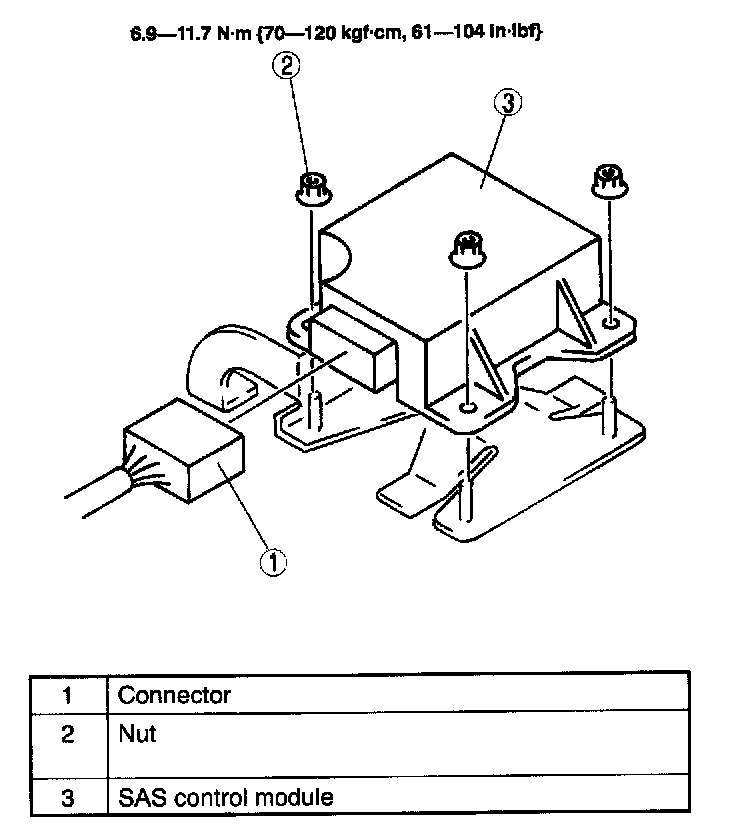 6.9—11.7 N·m {70—120 kgf·cm, 61—104 in·lbf}

②

③

①

| 1 | Connector |
|---|---|
| 2 | Nut |
| 3 | SAS control module |