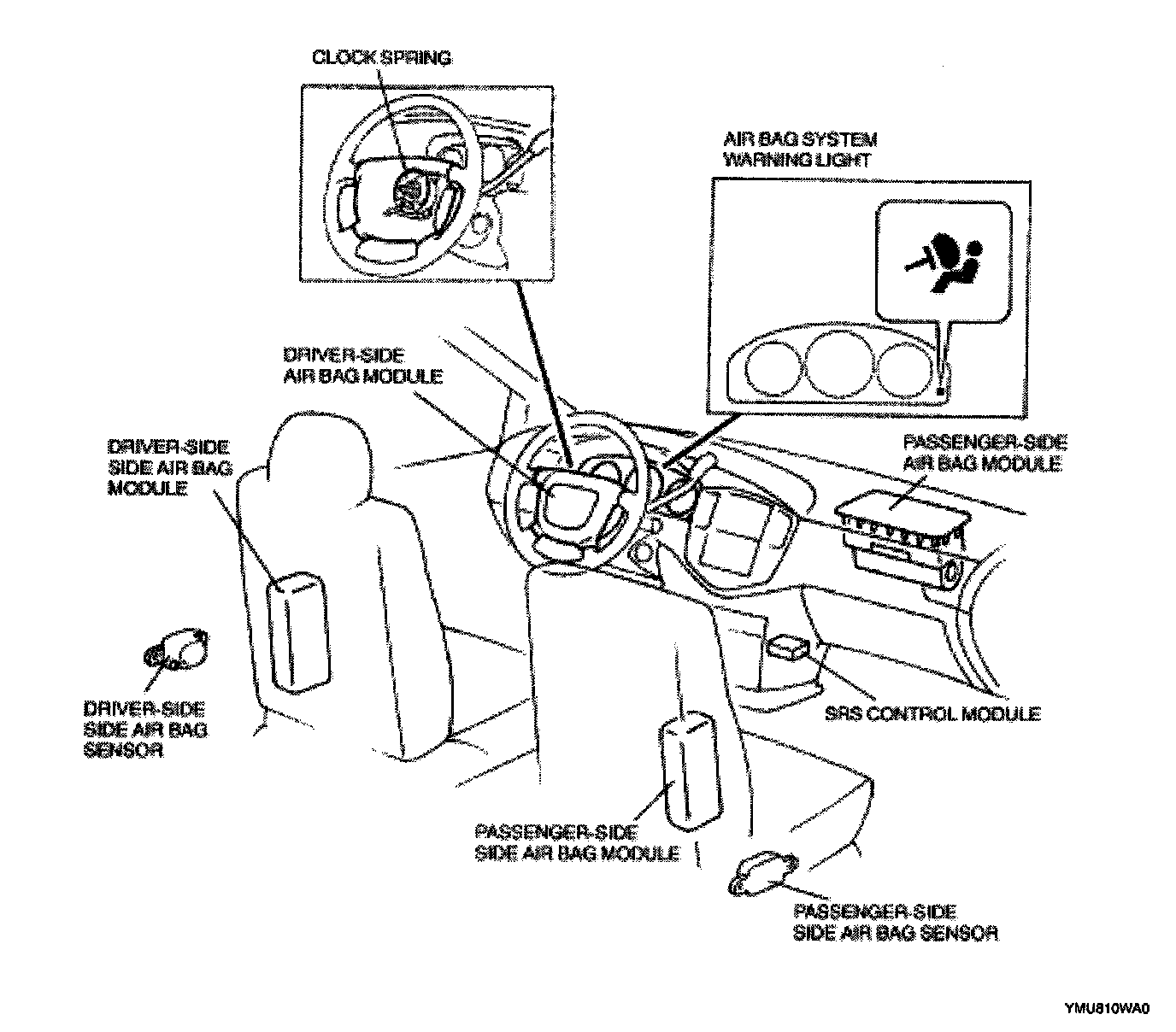 CLOCK SPRING

AIR BAG SYSTEM WARNING LIGHT

DRIVER-SIDE AIR BAG MODULE

DRIVER-SIDE SIDE AIR BAG MODULE

PASSENGER-SIDE AIR BAG MODULE

DRIVER-SIDE SIDE AIR BAG SENSOR

SRS CONTROL MODULE

PASSENGER-SIDE SIDE AIR BAG MODULE

PASSENGER-SIDE SIDE AIR BAG SENSOR

YMU810WA0