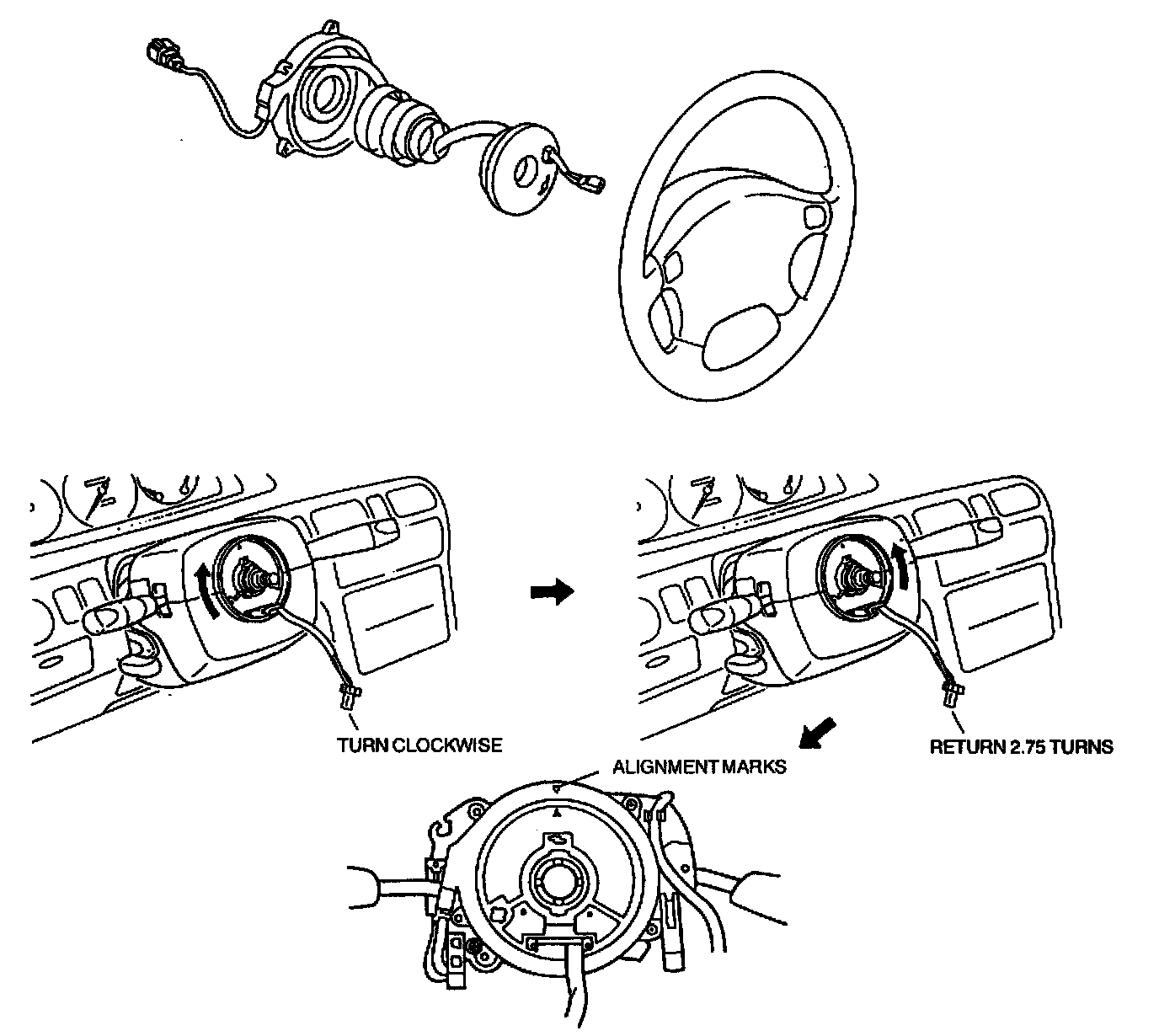 TURN CLOCKWISE

RETURN 2.75 TURNS

ALIGNMENT MARKS