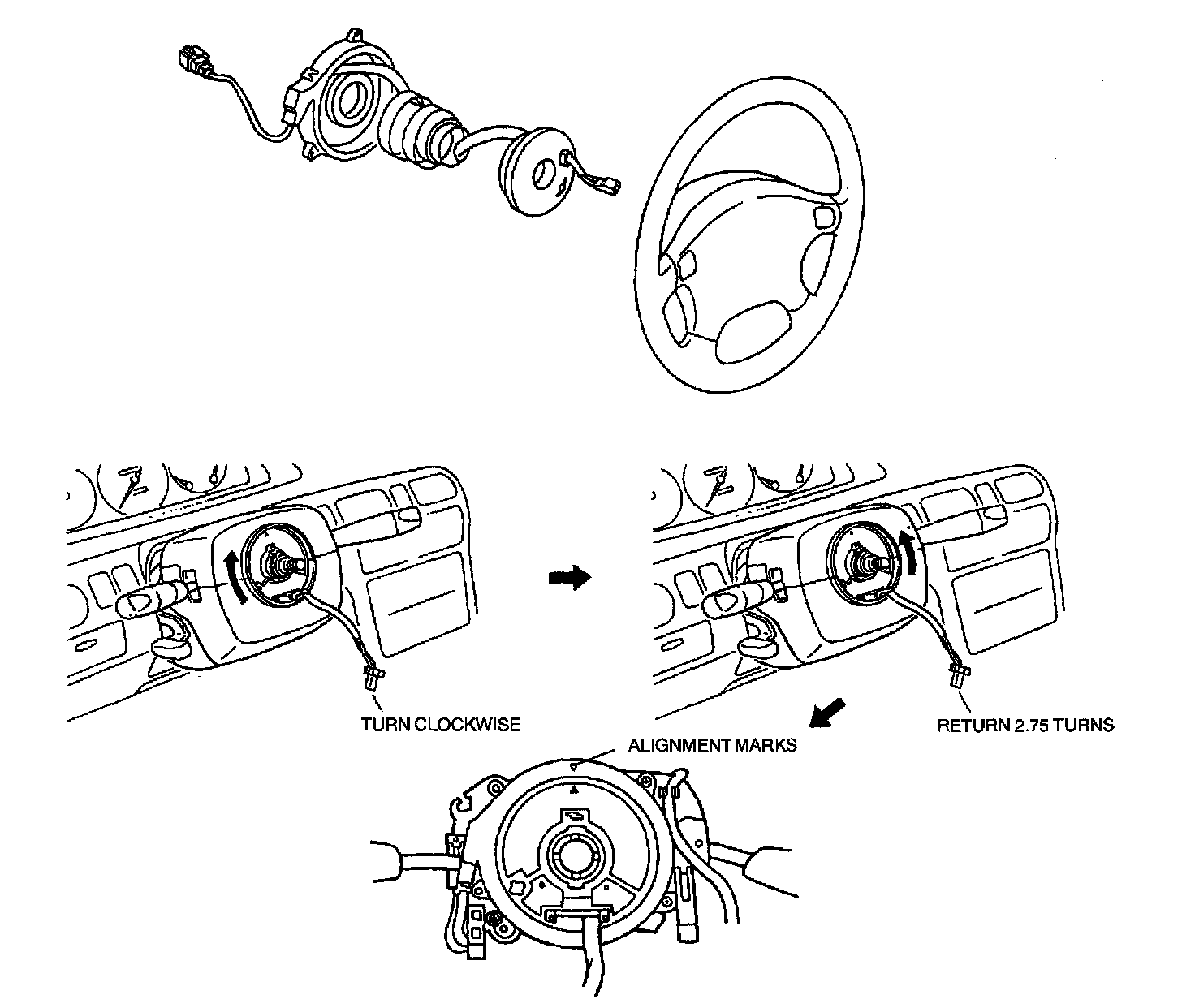 TURN CLOCKWISE

RETURN 2.75 TURNS

ALIGNMENT MARKS