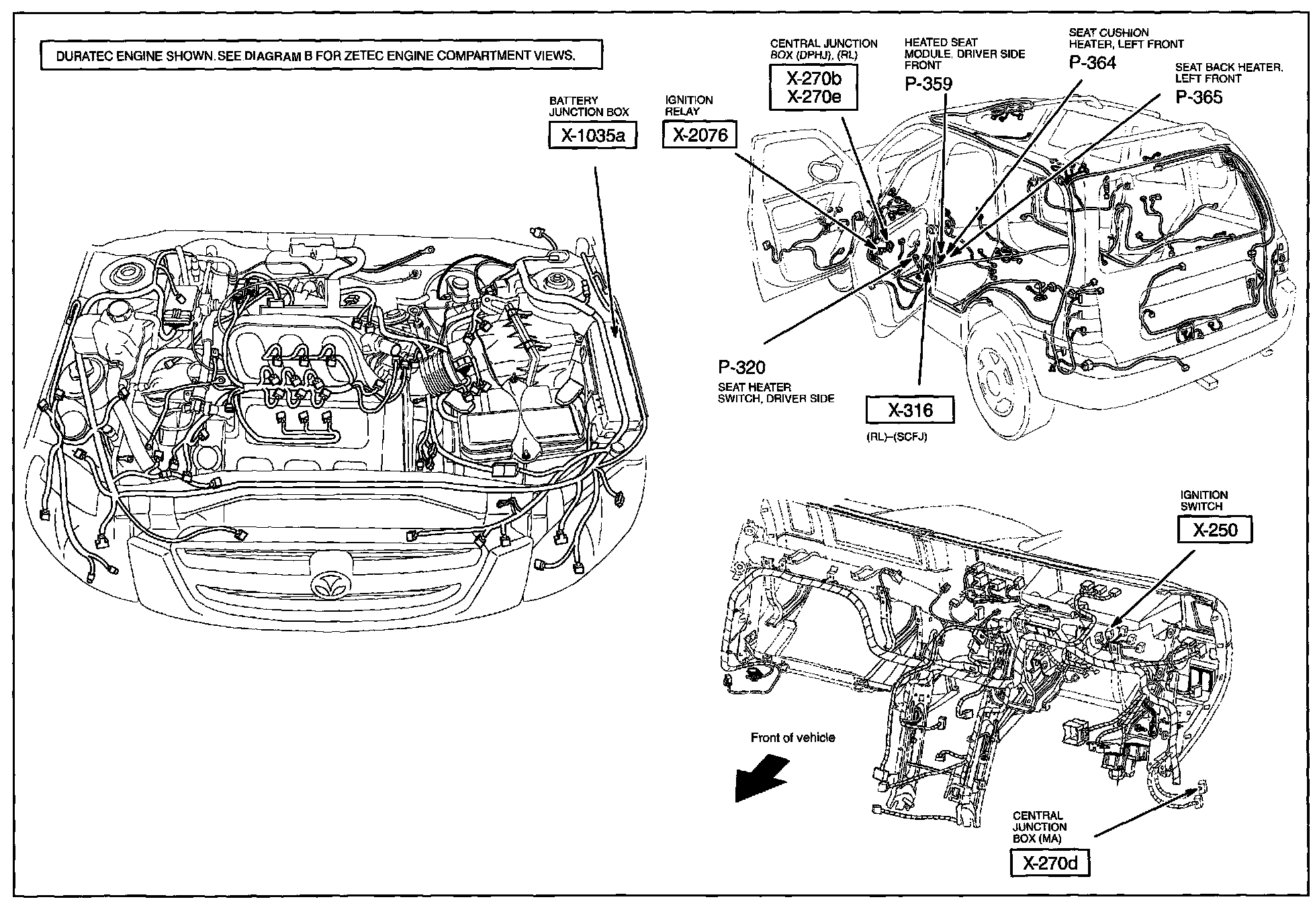 DURATEC ENGINE SHOWN. SEE DIAGRAM B FOR ZETEC ENGINE COMPARTMENT VIEWS.

BATTERY JUNCTION BOX
X-1035a

IGNITION RELAY
X-2076

CENTRAL JUNCTION BOX (DPHJ), (RL)
X-270b
X-270e

HEATED SEAT MODULE, DRIVER SIDE FRONT
P-359

SEAT CUSHION HEATER, LEFT FRONT
P-364

SEAT BACK HEATER, LEFT FRONT
P-365

P-320
SEAT HEATER SWITCH, DRIVER SIDE

X-316
(RL)–(SCFJ)

IGNITION SWITCH
X-250

Front of vehicle

CENTRAL JUNCTION BOX (MA)
X-270d