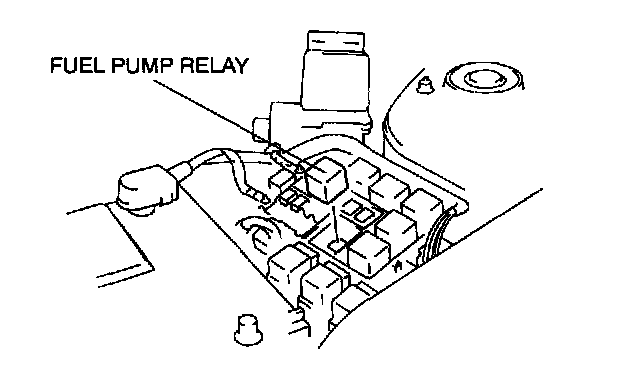 FUEL PUMP RELAY