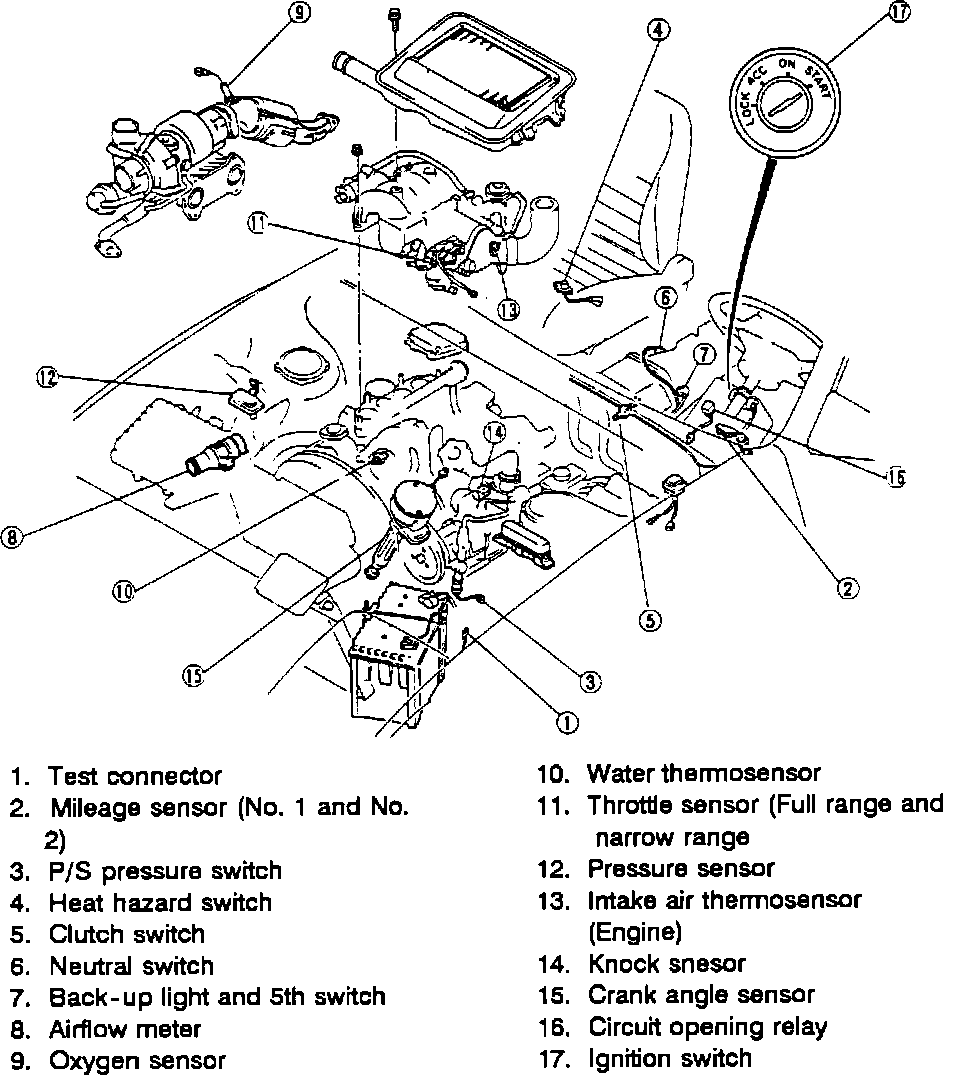 9
4
17
LOCK ACC ON START
11
13
6
7
12
14
16
8
10
2
5
15
3
1

1. Test connector
2. Mileage sensor (No. 1 and No. 2)
3. P/S pressure switch
4. Heat hazard switch
5. Clutch switch
6. Neutral switch
7. Back-up light and 5th switch
8. Airflow meter
9. Oxygen sensor

10. Water thermosensor
11. Throttle sensor (Full range and narrow range
12. Pressure sensor
13. Intake air thermosensor (Engine)
14. Knock snesor
15. Crank angle sensor
16. Circuit opening relay
17. Ignition switch