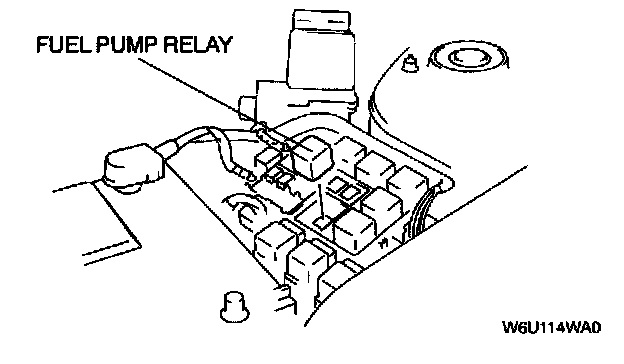 FUEL PUMP RELAY

W6U114WA0