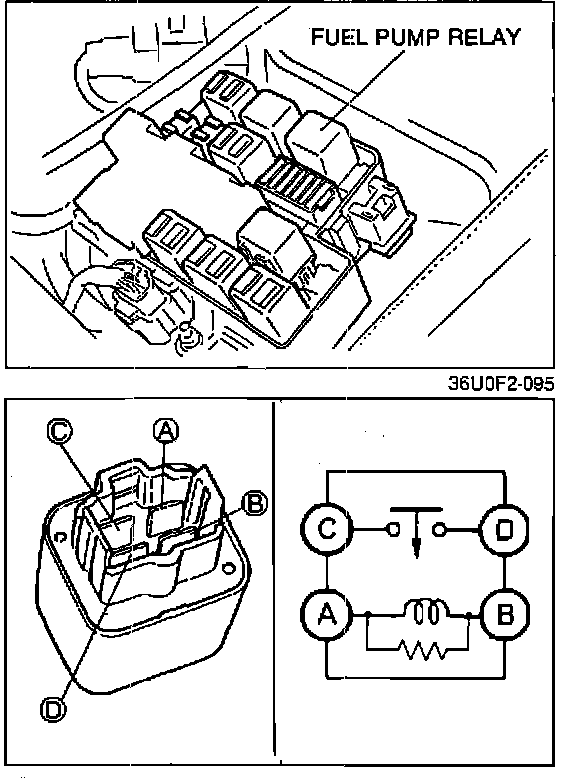 FUEL PUMP RELAY

36U0F2-095

C
A
B
D

C
D
A
B