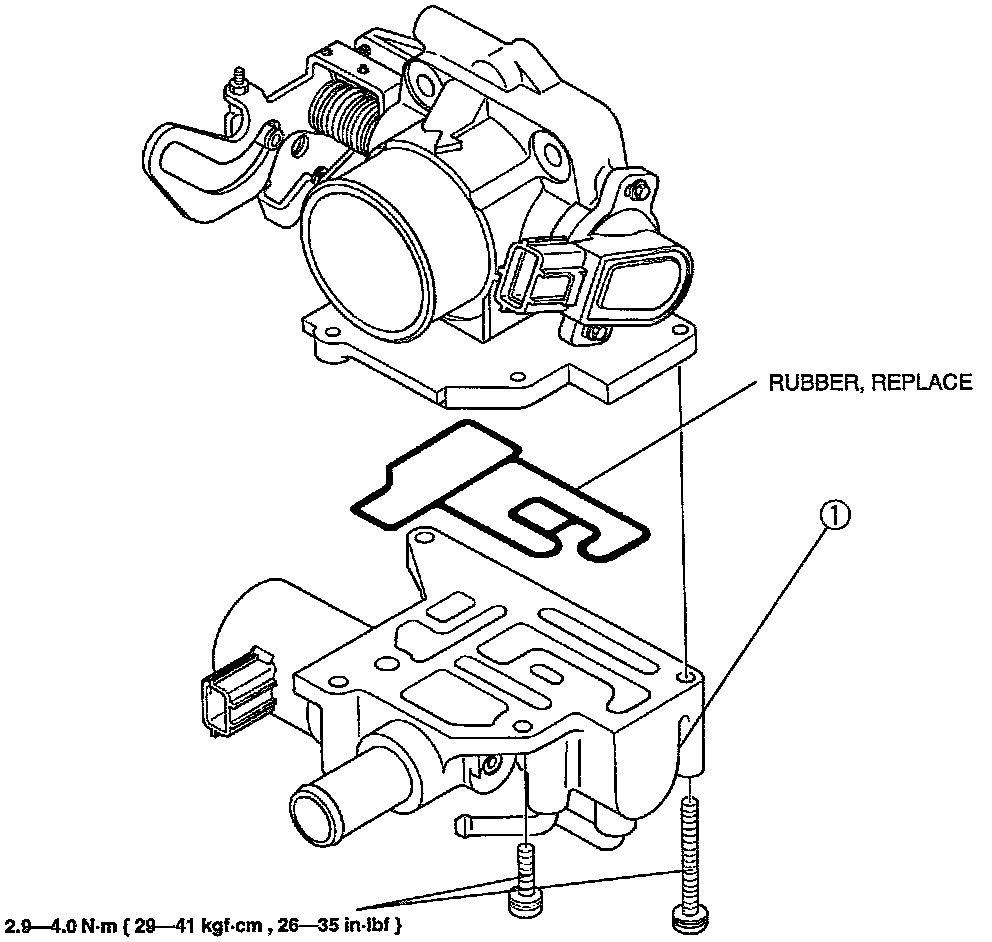 RUBBER, REPLACE

①

2.9—4.0 N·m { 29—41 kgf·cm , 26—35 in·lbf }