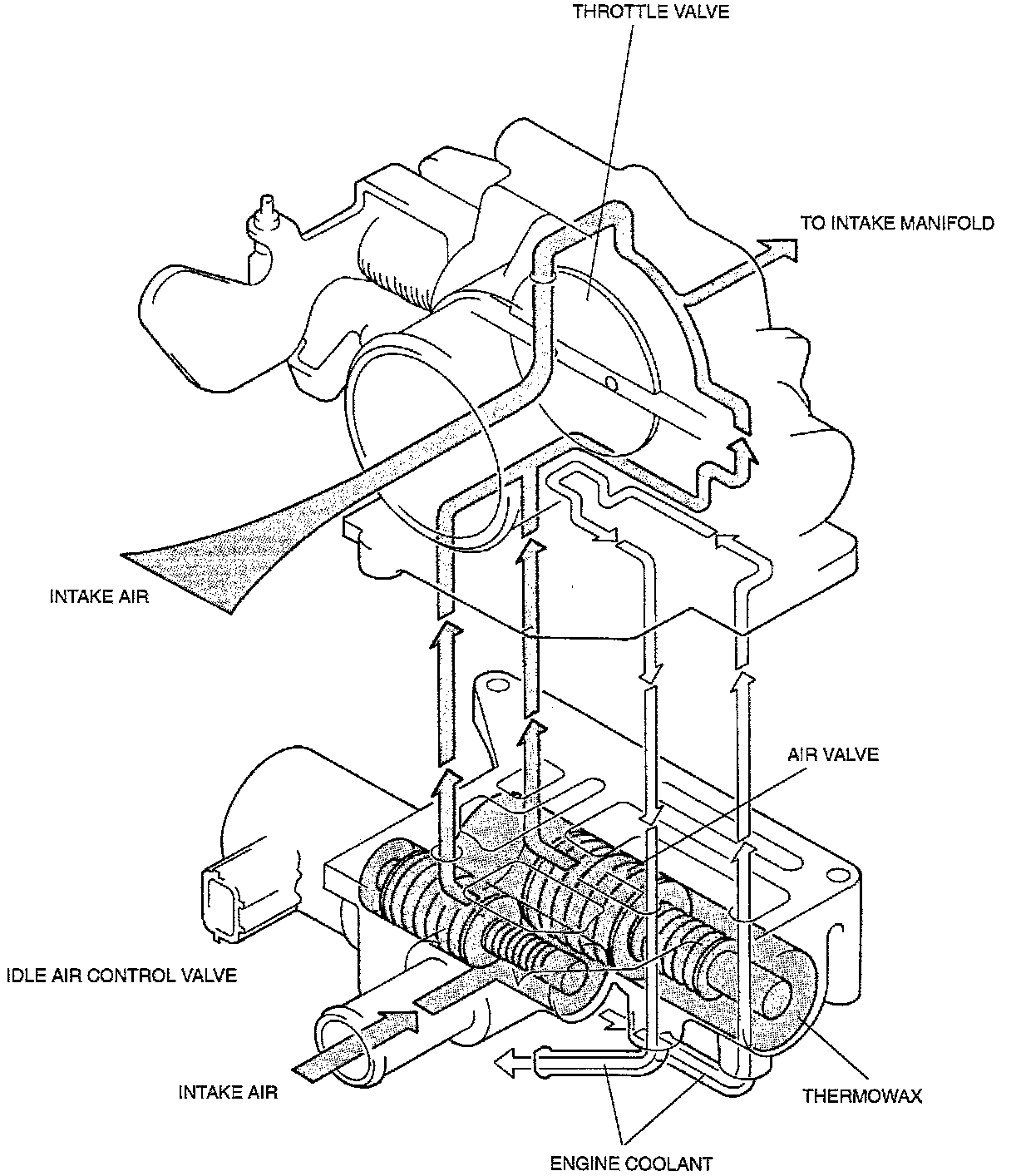 THROTTLE VALVE

TO INTAKE MANIFOLD

INTAKE AIR

AIR VALVE

IDLE AIR CONTROL VALVE

INTAKE AIR

THERMOWAX

ENGINE COOLANT