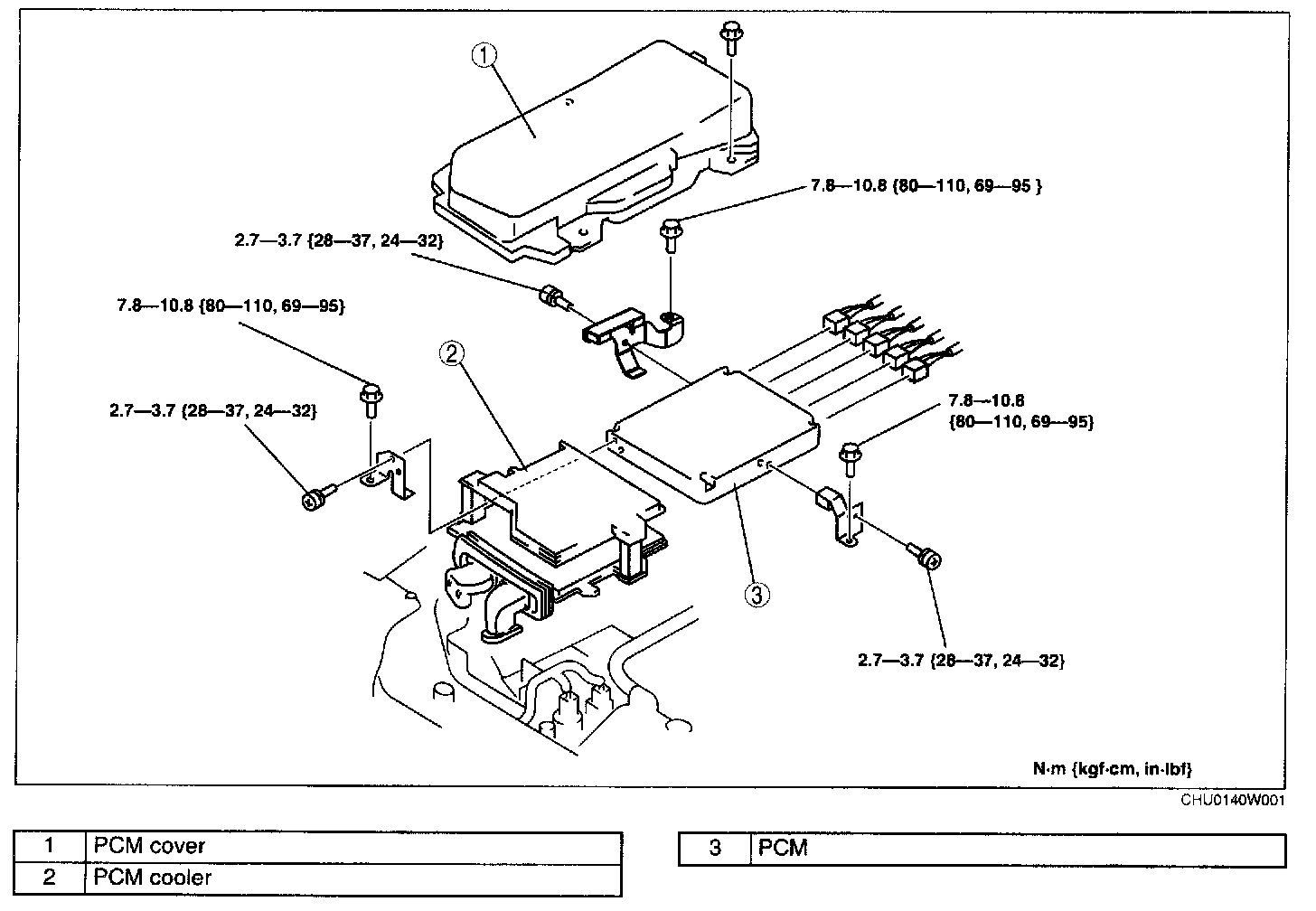 1

7.8—10.8 {80—110, 69—95 }

2.7—3.7 {28—37, 24—32}

7.8—10.8 {80—110, 69—95}

2

2.7—3.7 {28—37, 24—32}

7.8—10.8 {80—110, 69—95}

3

2.7—3.7 {28—37, 24—32}

N·m {kgf·cm, in·lbf}

CHU0140W001

| 1 | PCM cover |
|---|---|
| 2 | PCM cooler |

| 3 | PCM |
|---|---|