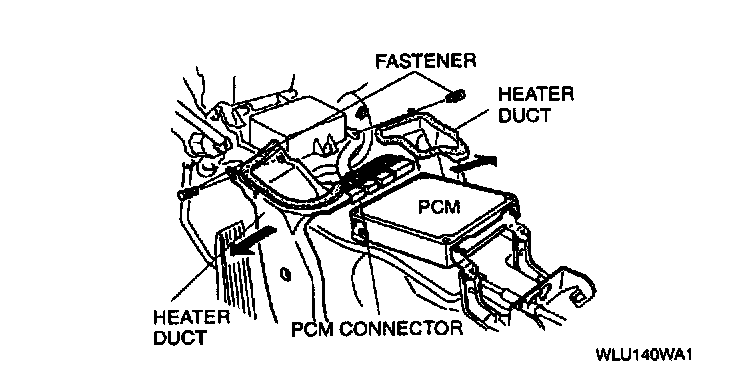 FASTENER

HEATER DUCT

PCM

HEATER DUCT

PCM CONNECTOR

WLU140WA1