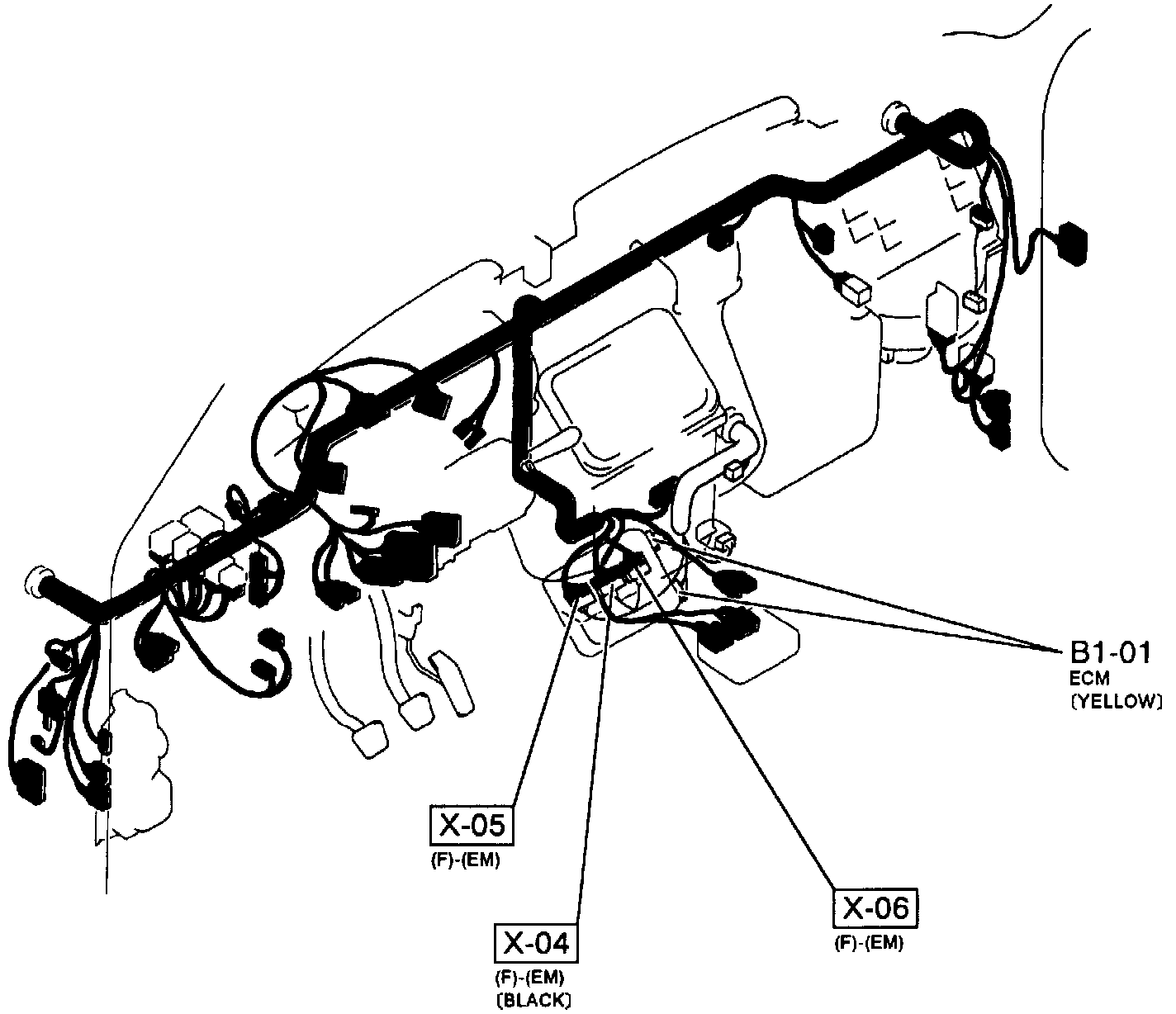 B1-01
ECM
(YELLOW)

X-05
(F)-(EM)

X-04
(F)-(EM)
(BLACK)

X-06
(F)-(EM)