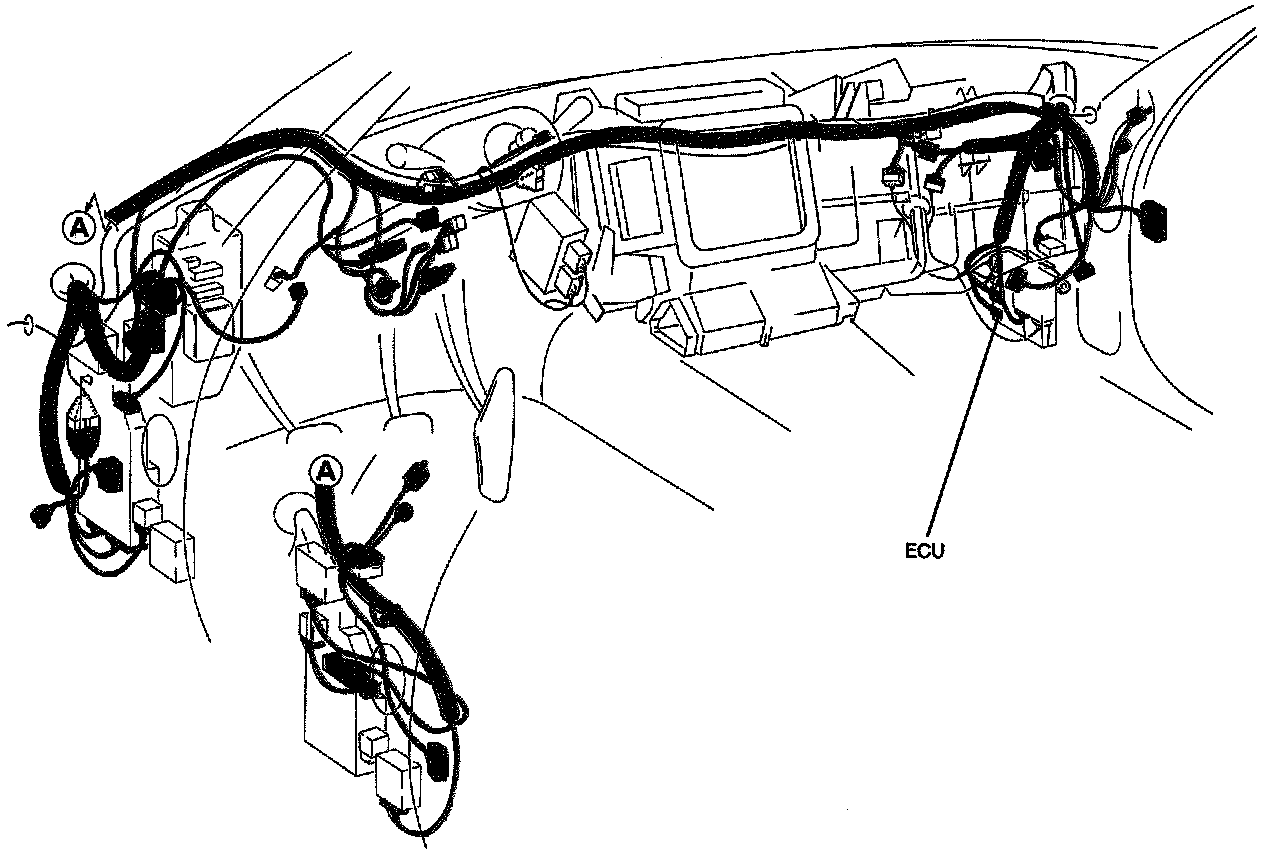 A

A

ECU