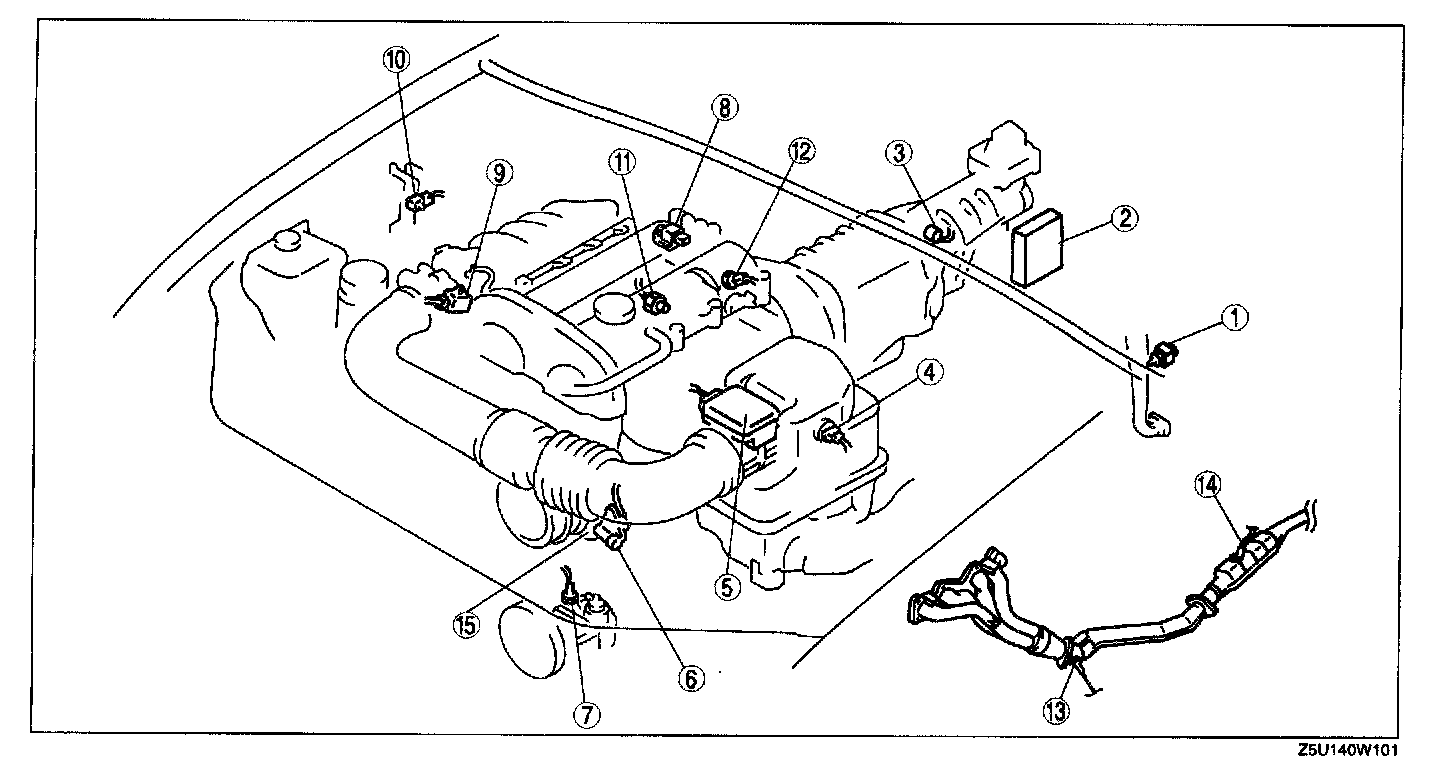 10
8
9
11
12
3
2
1
4
14
5
15
6
7
13
Z5U140W101