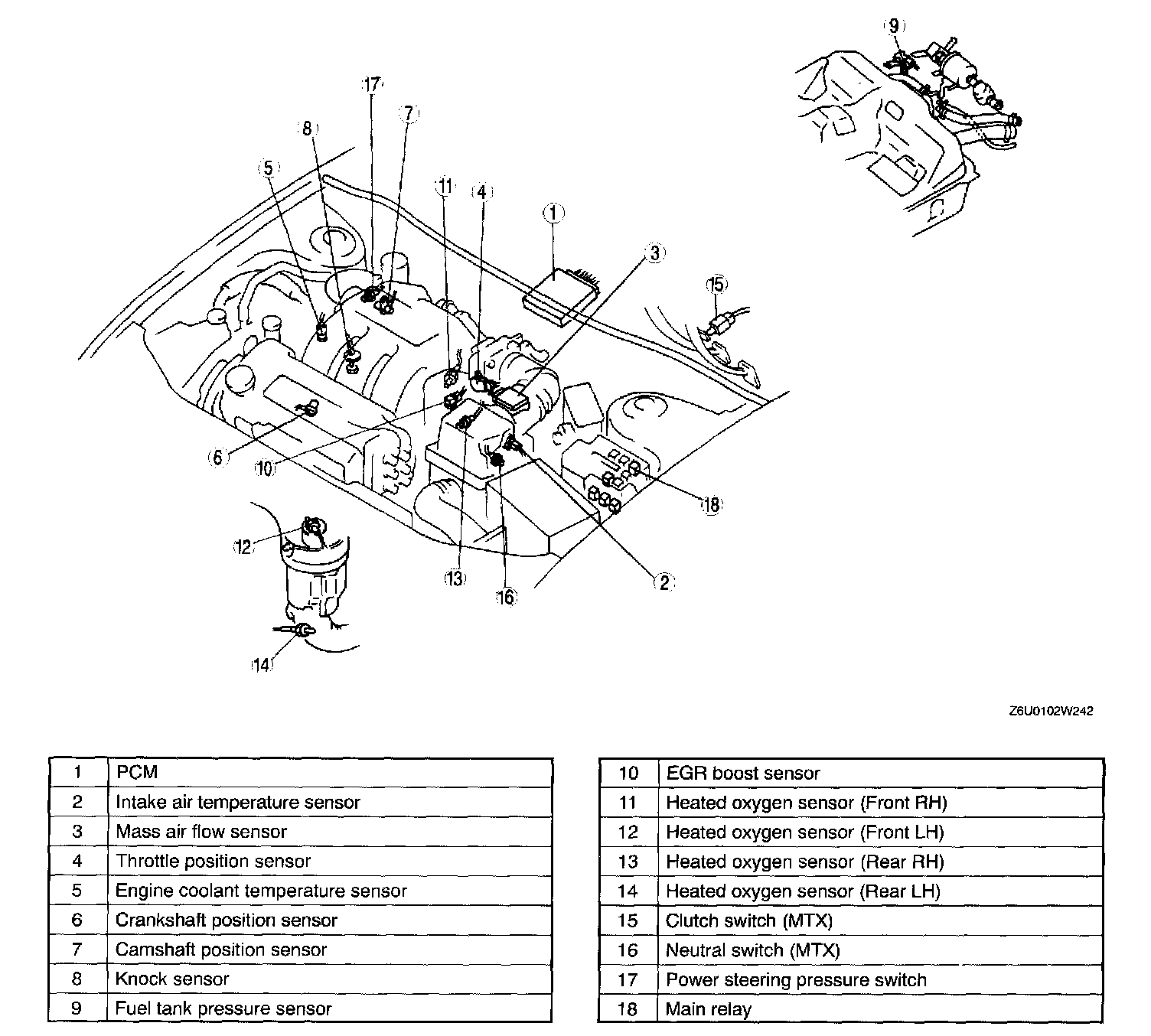 9

17

7

8

5

11

4

1

3

15

6

10

18

12

13

16

2

14

Z6U0102W242

| 1 | PCM |
|---|---|
| 2 | Intake air temperature sensor |
| 3 | Mass air flow sensor |
| 4 | Throttle position sensor |
| 5 | Engine coolant temperature sensor |
| 6 | Crankshaft position sensor |
| 7 | Camshaft position sensor |
| 8 | Knock sensor |
| 9 | Fuel tank pressure sensor |

| 10 | EGR boost sensor |
|---|---|
| 11 | Heated oxygen sensor (Front RH) |
| 12 | Heated oxygen sensor (Front LH) |
| 13 | Heated oxygen sensor (Rear RH) |
| 14 | Heated oxygen sensor (Rear LH) |
| 15 | Clutch switch (MTX) |
| 16 | Neutral switch (MTX) |
| 17 | Power steering pressure switch |
| 18 | Main relay |