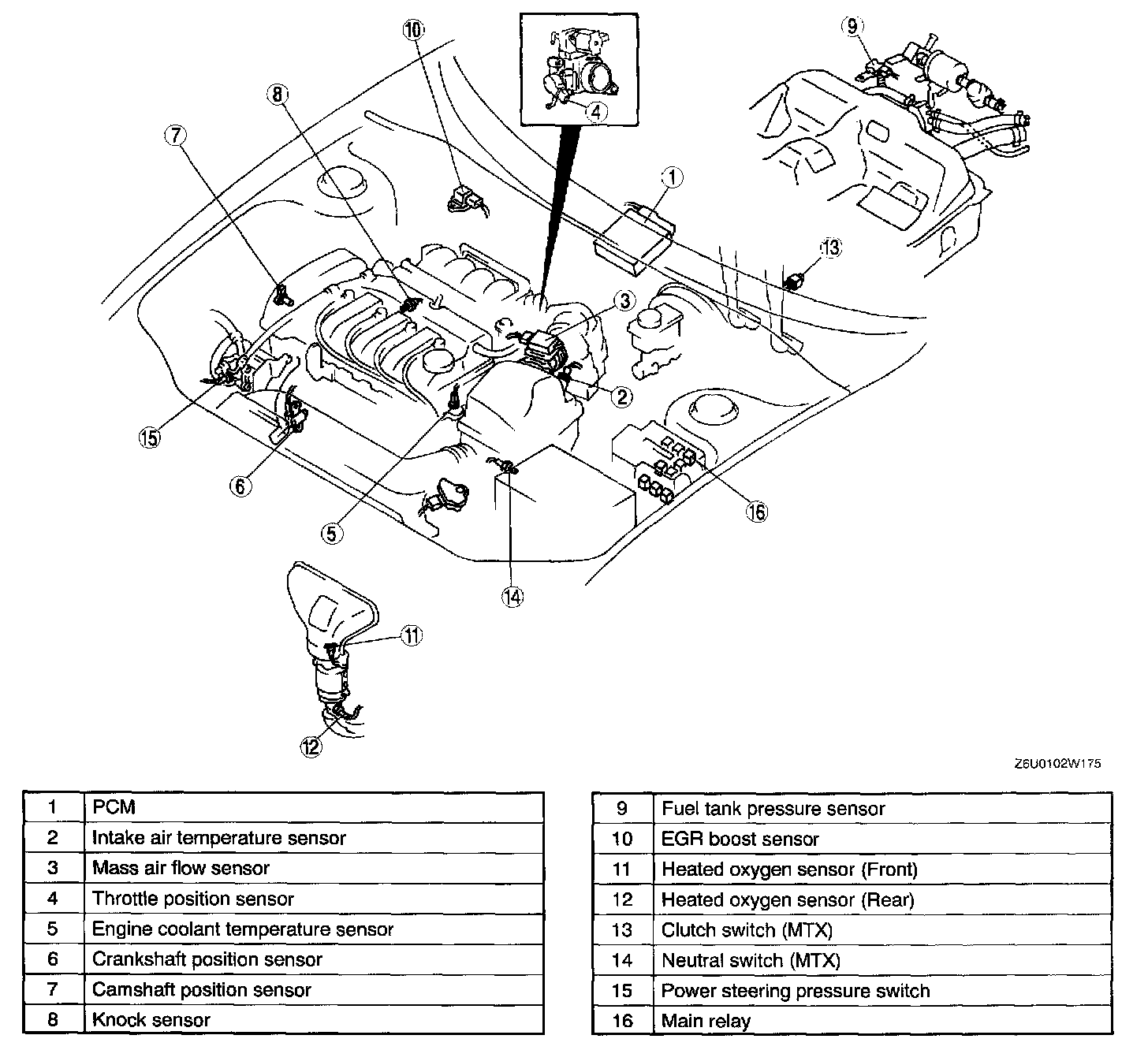 10
9
8
4
7
1
13
3
2
15
6
5
16
14
11
12

Z6U0102W175

| 1 | PCM |
|---|---|
| 2 | Intake air temperature sensor |
| 3 | Mass air flow sensor |
| 4 | Throttle position sensor |
| 5 | Engine coolant temperature sensor |
| 6 | Crankshaft position sensor |
| 7 | Camshaft position sensor |
| 8 | Knock sensor |

| 9 | Fuel tank pressure sensor |
|---|---|
| 10 | EGR boost sensor |
| 11 | Heated oxygen sensor (Front) |
| 12 | Heated oxygen sensor (Rear) |
| 13 | Clutch switch (MTX) |
| 14 | Neutral switch (MTX) |
| 15 | Power steering pressure switch |
| 16 | Main relay |