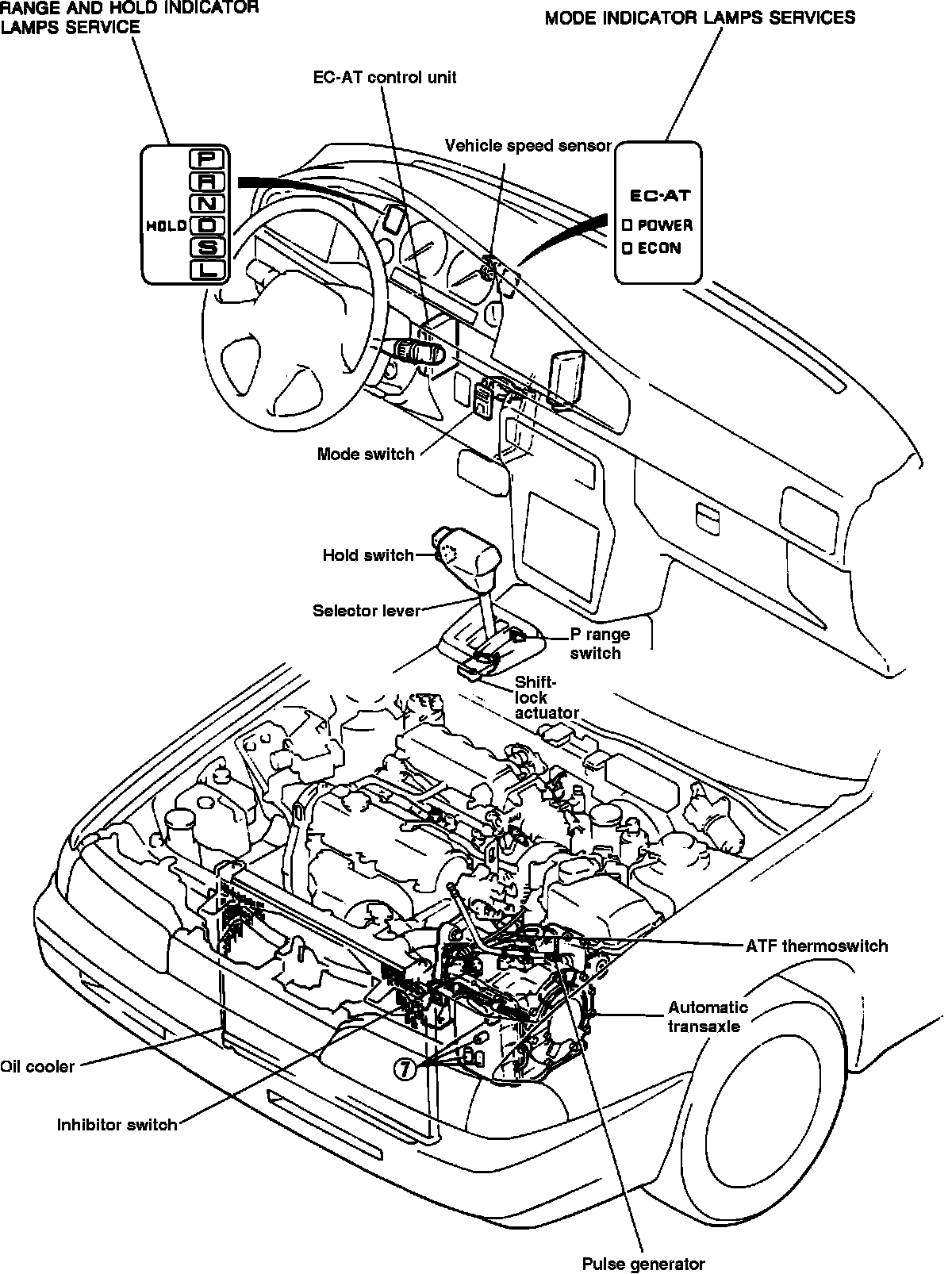 RANGE AND HOLD INDICATOR LAMPS SERVICE

MODE INDICATOR LAMPS SERVICES

EC-AT control unit

Vehicle speed sensor

P
R
N
HOLD D
S
L

EC-AT
POWER
ECON

Mode switch

Hold switch

Selector lever

P range switch

Shift-lock actuator

ATF thermoswitch

Automatic transaxle

Oil cooler

7

Inhibitor switch

Pulse generator