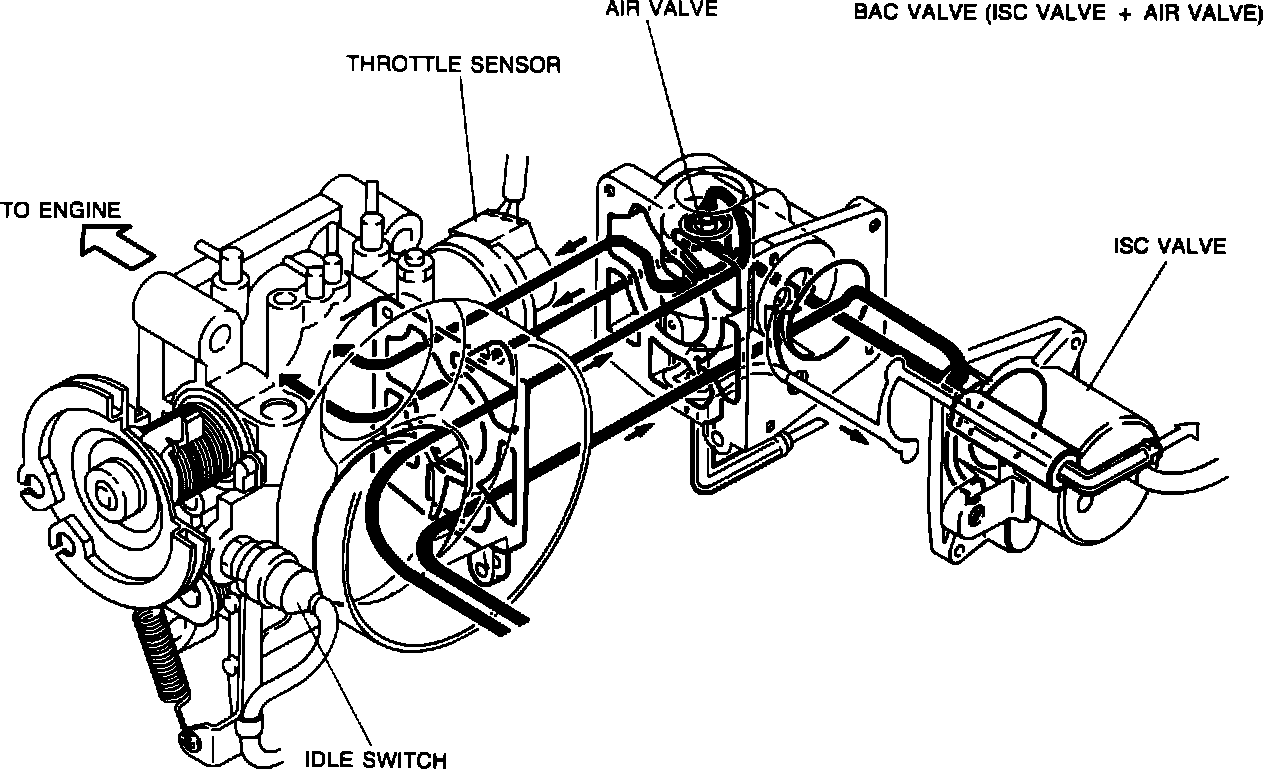 AIR VALVE
BAC VALVE (ISC VALVE + AIR VALVE)
THROTTLE SENSOR
TO ENGINE
ISC VALVE
IDLE SWITCH