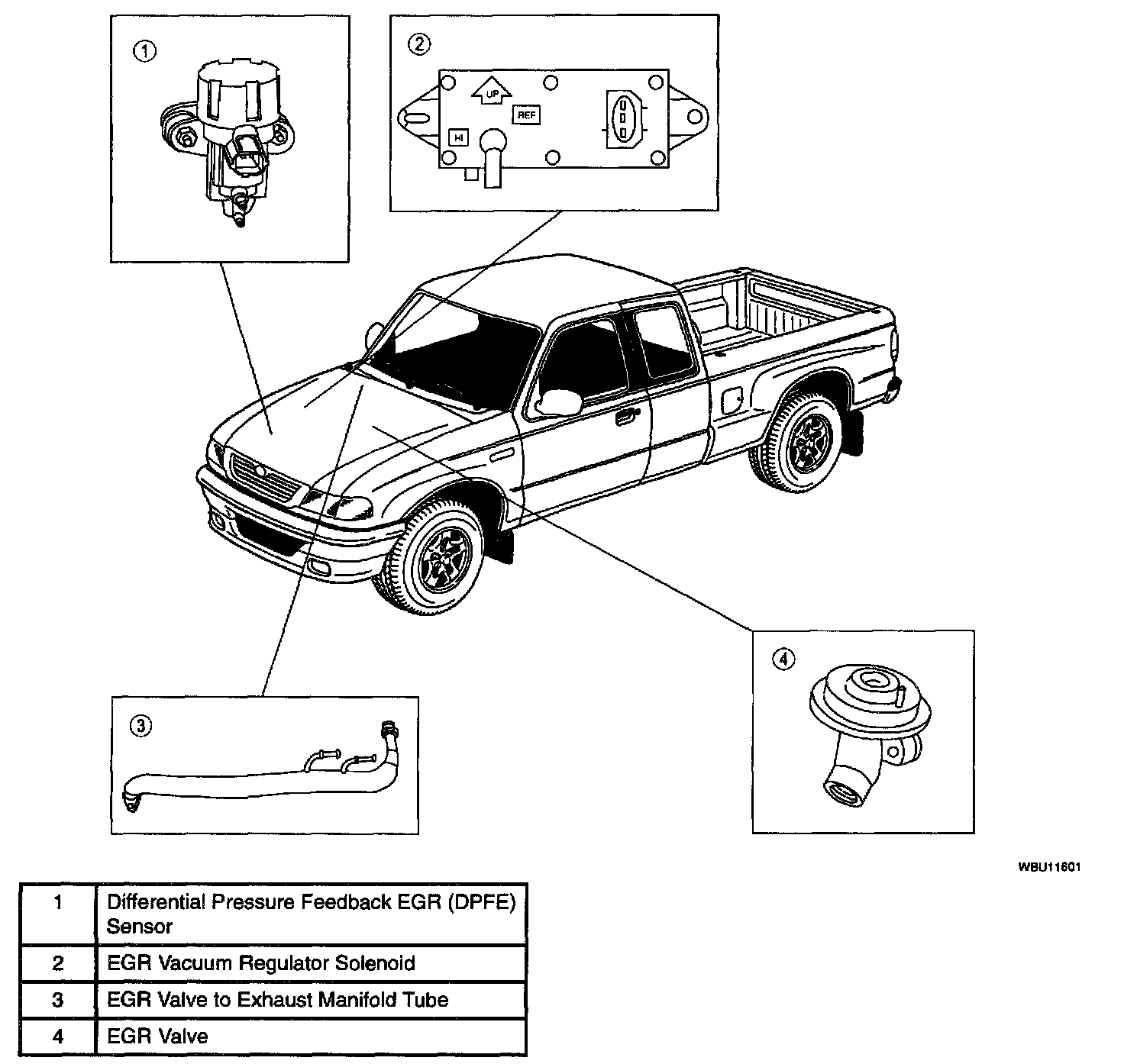 1

2

UP

REF

HI

3

4

WBU11601

| 1 | Differential Pressure Feedback EGR (DPFE) Sensor |
|---|---|
| 2 | EGR Vacuum Regulator Solenoid |
| 3 | EGR Valve to Exhaust Manifold Tube |
| 4 | EGR Valve |