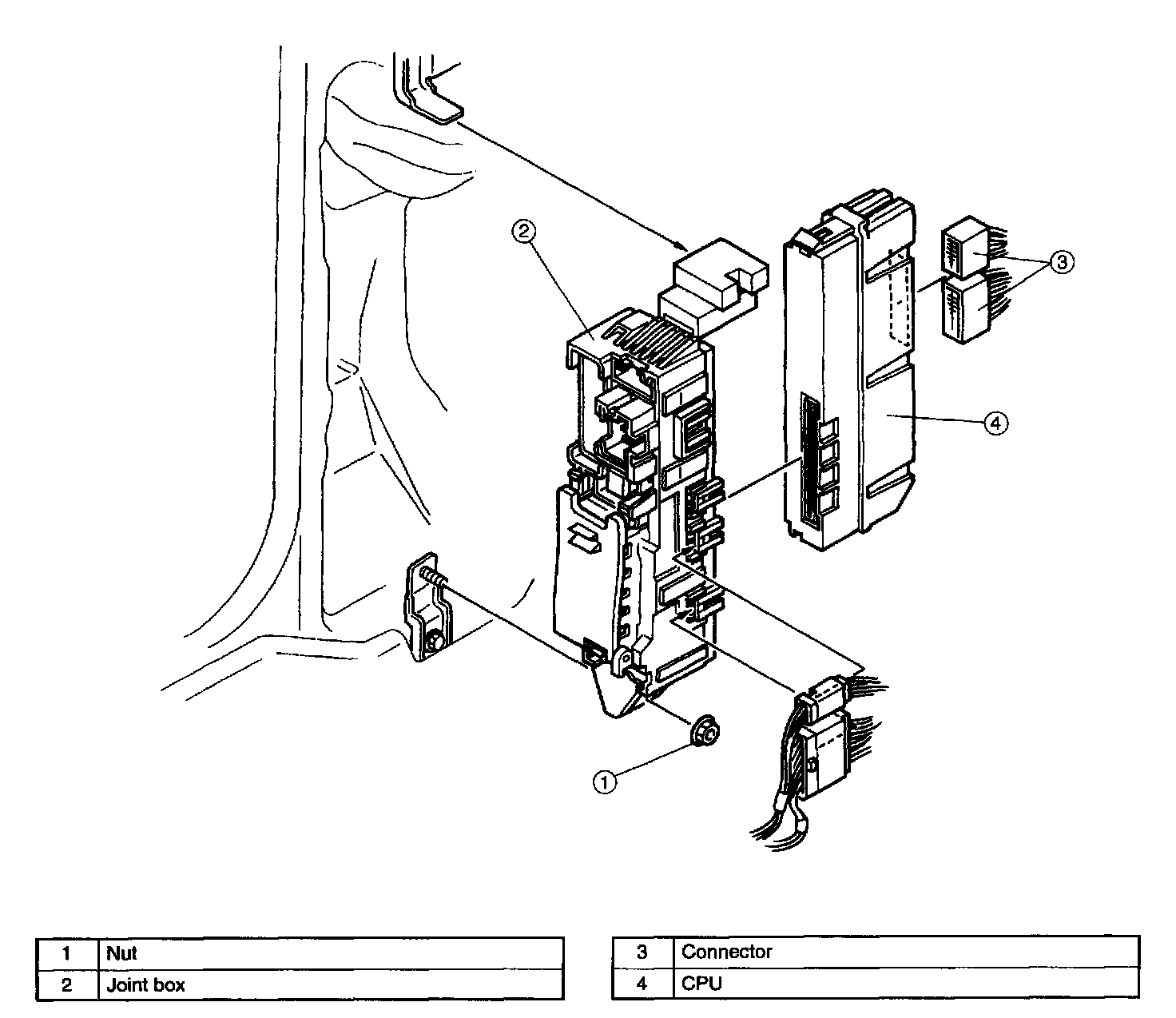 2

3

4

1

| 1 | Nut |
|---|---|
| 2 | Joint box |

| 3 | Connector |
|---|---|
| 4 | CPU |