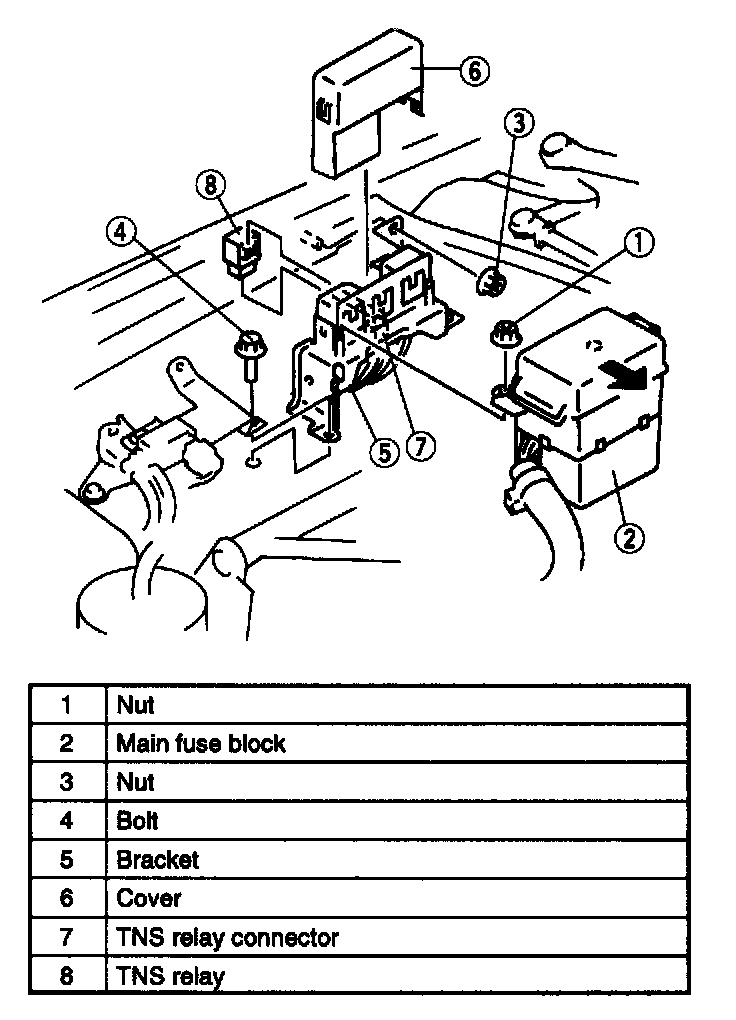 6
3
8
4
1
5
7
2

| 1 | Nut |
|---|---|
| 2 | Main fuse block |
| 3 | Nut |
| 4 | Bolt |
| 5 | Bracket |
| 6 | Cover |
| 7 | TNS relay connector |
| 8 | TNS relay |