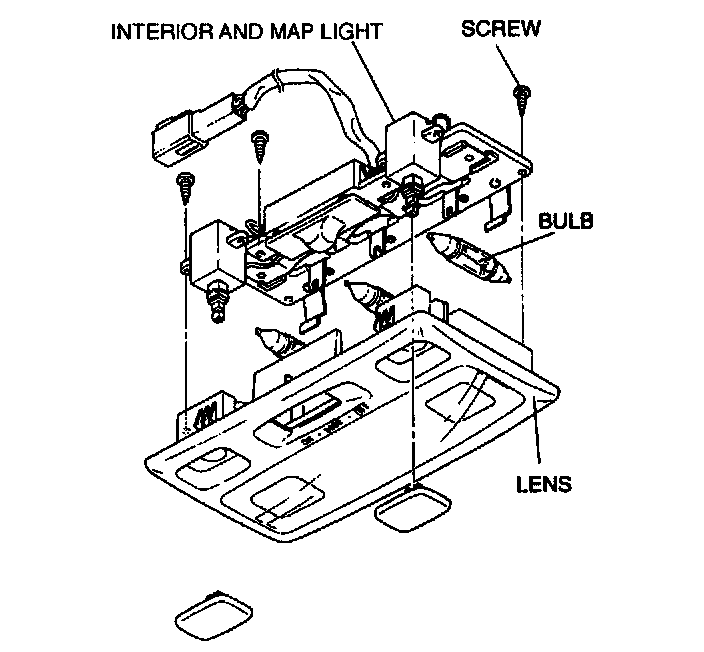 INTERIOR AND MAP LIGHT

SCREW

BULB

LENS