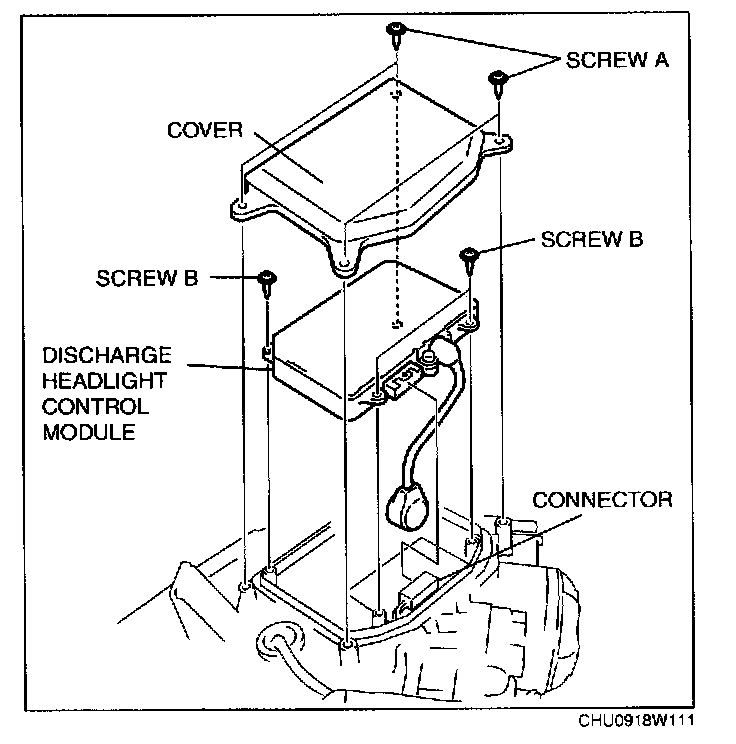 SCREW A

COVER

SCREW B

SCREW B

DISCHARGE HEADLIGHT CONTROL MODULE

CONNECTOR

CHU0918W111