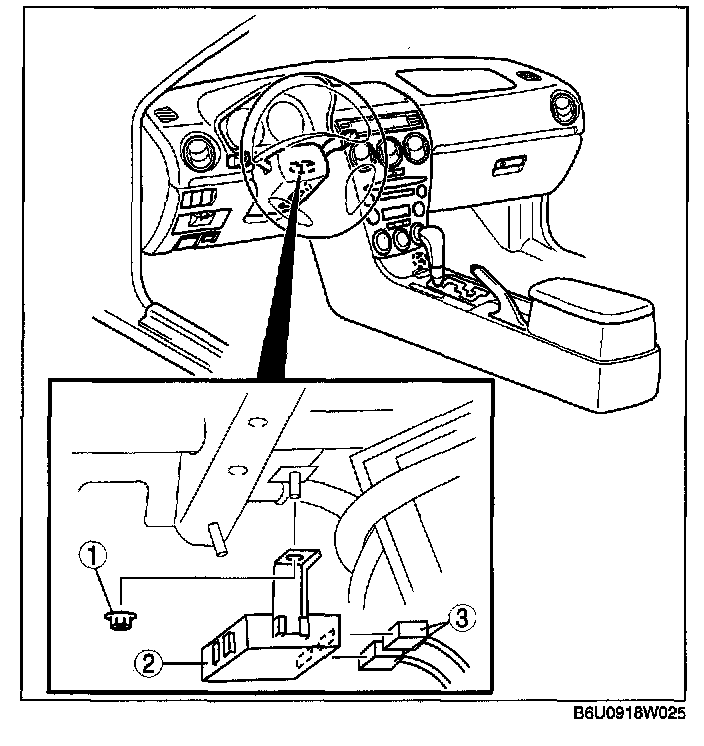 1
2
3
B6U0918W025