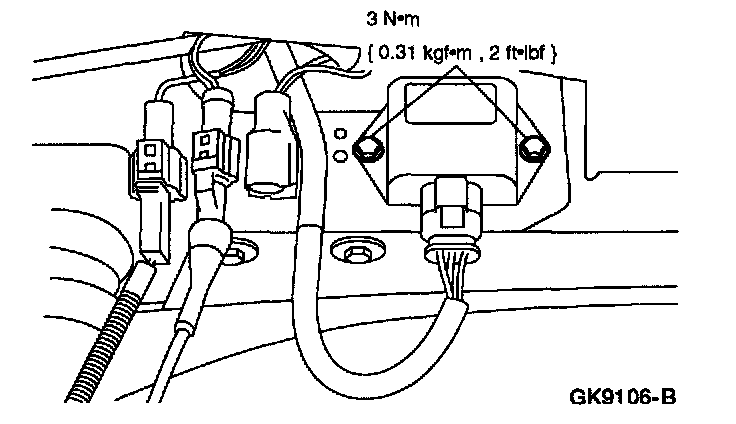 3 N•m
{ 0.31 kgf•m , 2 ft•lbf }

GK9106-B