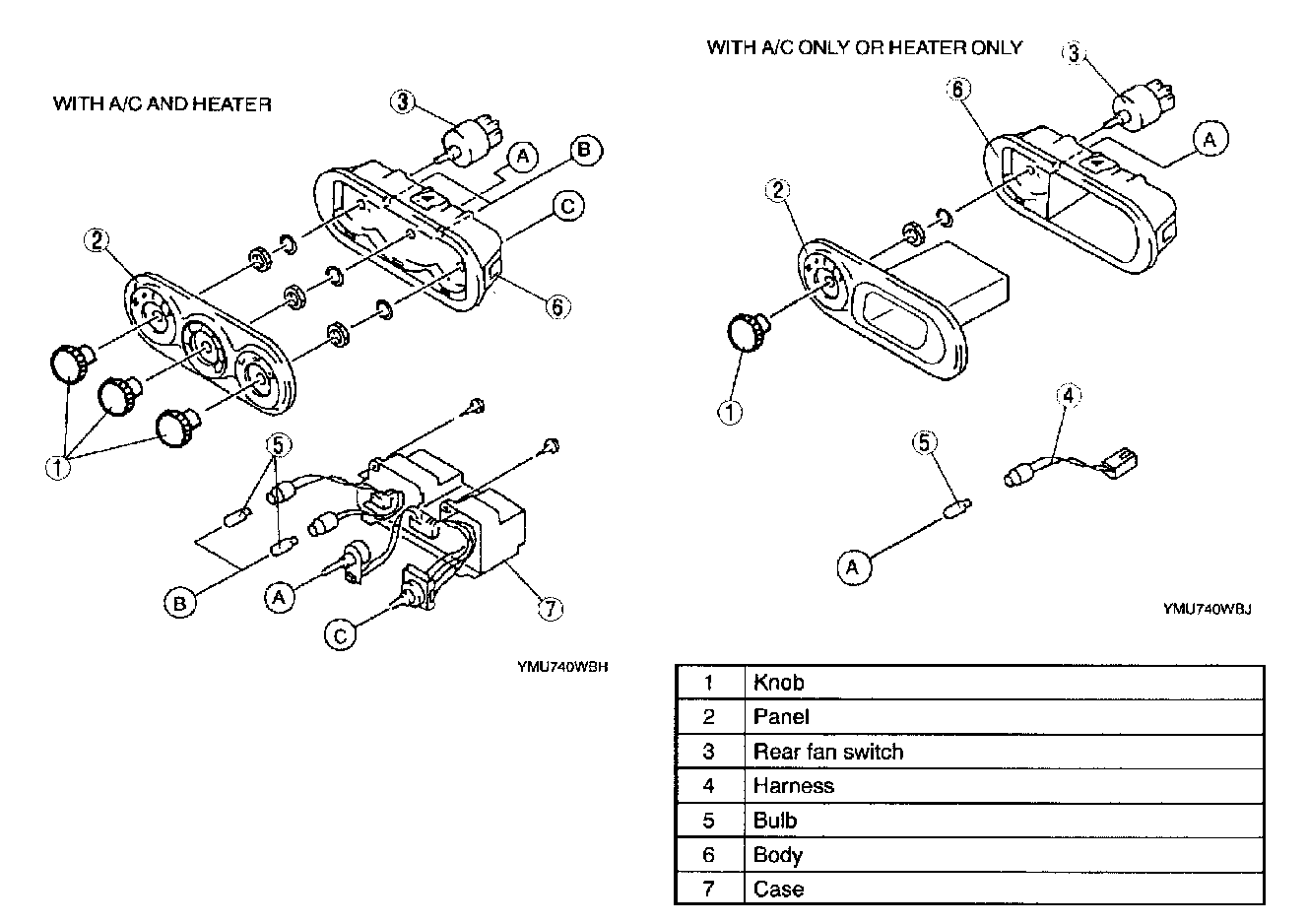 WITH A/C AND HEATER

3
A
B
C
2
6
1
5
B
A
C
7

YMU740WBH

WITH A/C ONLY OR HEATER ONLY

3
6
A
2
1
4
5
A

YMU740WBJ

| 1 | Knob |
|---|---|
| 2 | Panel |
| 3 | Rear fan switch |
| 4 | Harness |
| 5 | Bulb |
| 6 | Body |
| 7 | Case |