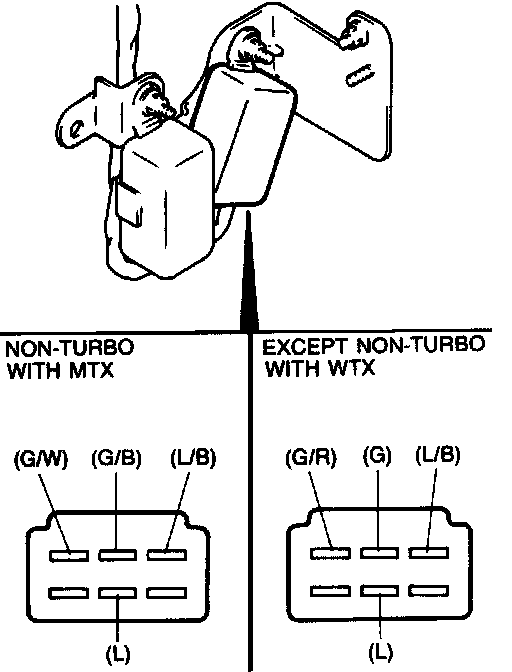 NON-TURBO WITH MTX

(G/W) (G/B) (L/B)

(L)

EXCEPT NON-TURBO WITH WTX

(G/R) (G) (L/B)

(L)