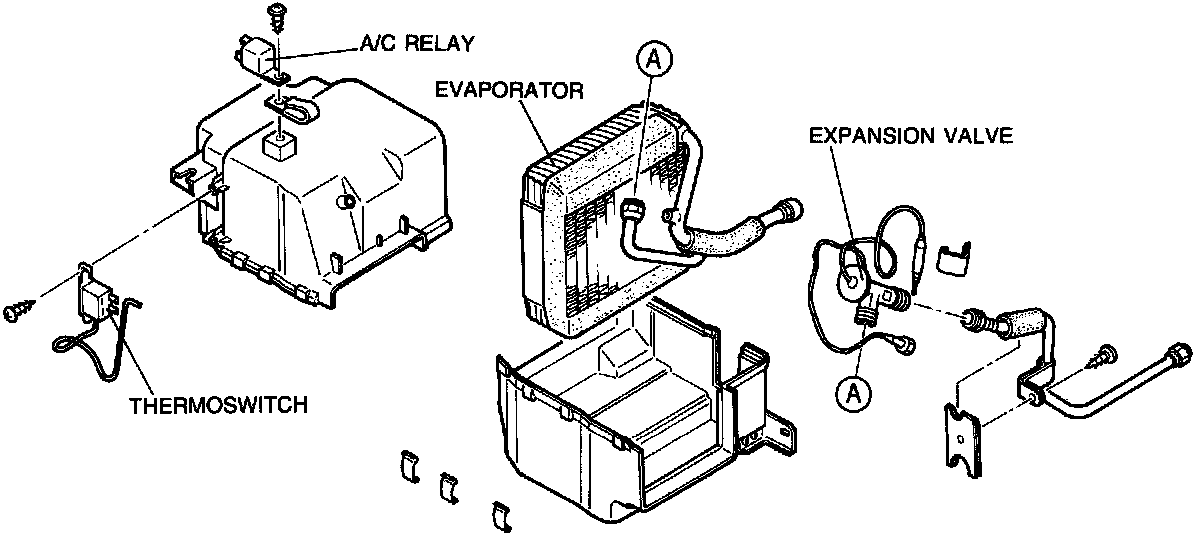 A/C RELAY

EVAPORATOR

A

EXPANSION VALVE

THERMOSWITCH

A