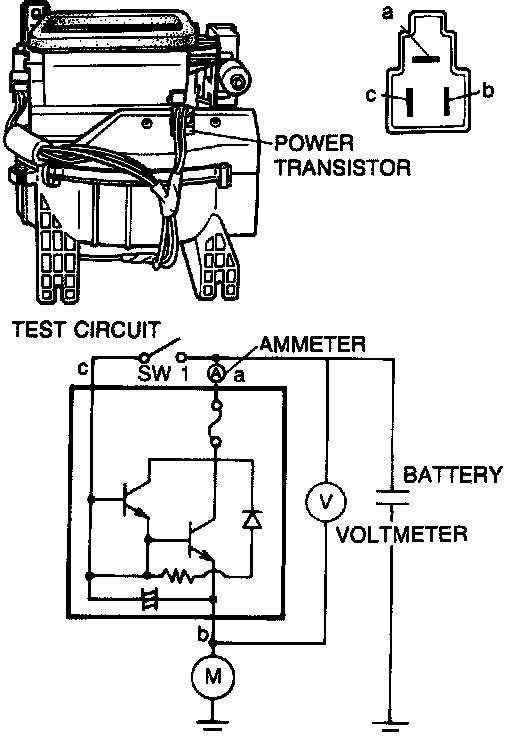 a
c
b
POWER TRANSISTOR
TEST CIRCUIT
AMMETER
c
SW 1
A
a
BATTERY
V
VOLTMETER
b
M