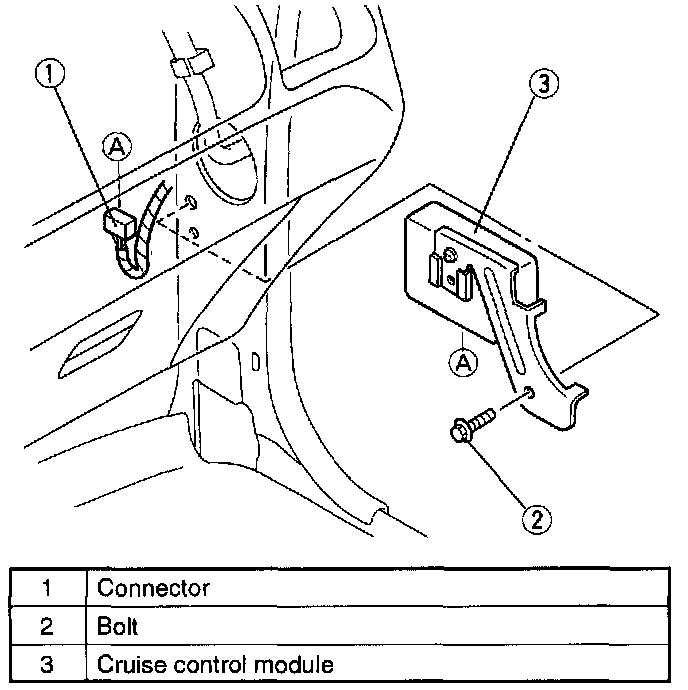 1

A

3

A

2

| 1 | Connector |
|---|---|
| 2 | Bolt |
| 3 | Cruise control module |