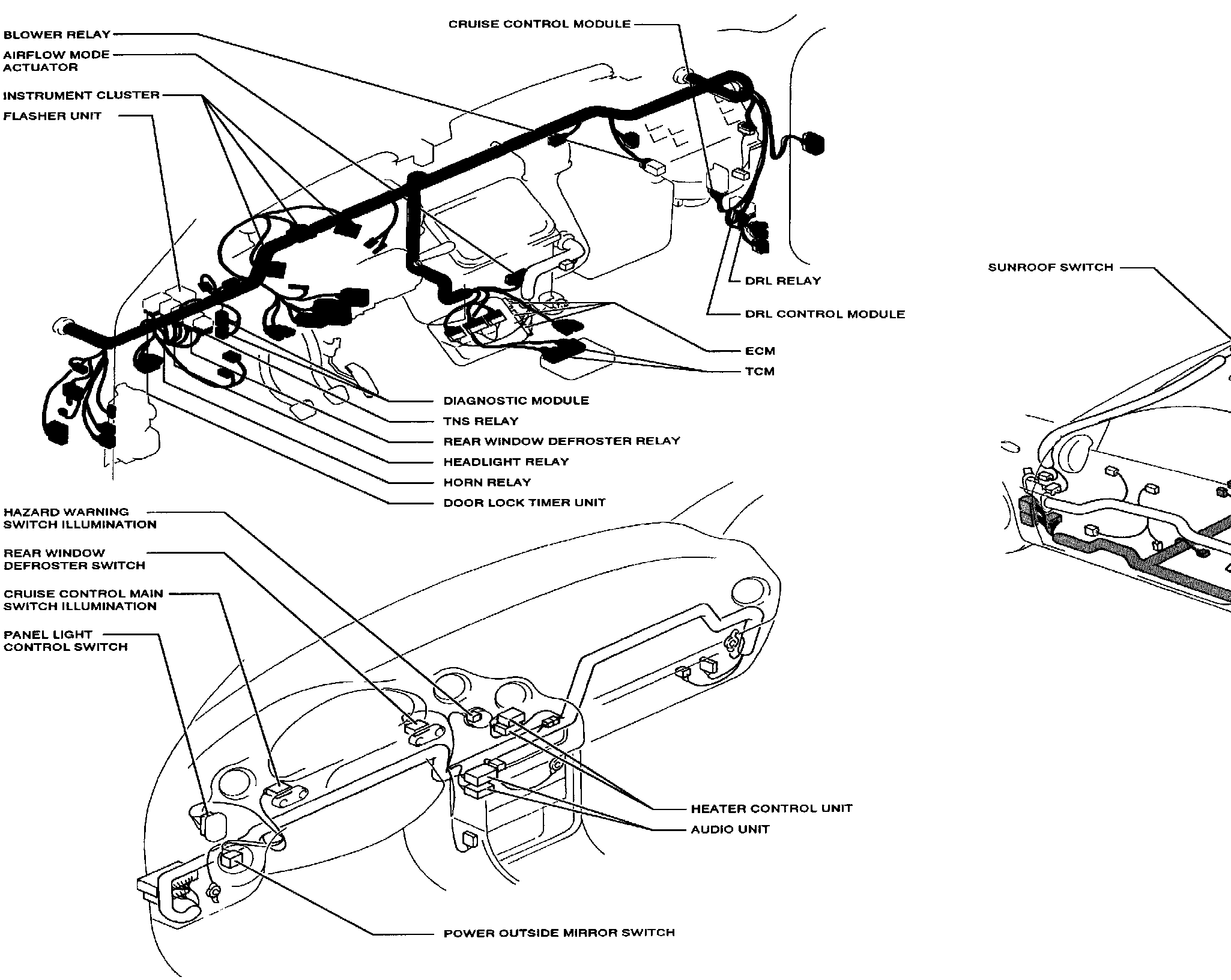 BLOWER RELAY
AIRFLOW MODE ACTUATOR
INSTRUMENT CLUSTER
FLASHER UNIT

CRUISE CONTROL MODULE

DRL RELAY
DRL CONTROL MODULE
ECM
TCM

DIAGNOSTIC MODULE
TNS RELAY
REAR WINDOW DEFROSTER RELAY
HEADLIGHT RELAY
HORN RELAY
DOOR LOCK TIMER UNIT

SUNROOF SWITCH

HAZARD WARNING SWITCH ILLUMINATION
REAR WINDOW DEFROSTER SWITCH
CRUISE CONTROL MAIN SWITCH ILLUMINATION
PANEL LIGHT CONTROL SWITCH

HEATER CONTROL UNIT
AUDIO UNIT

POWER OUTSIDE MIRROR SWITCH