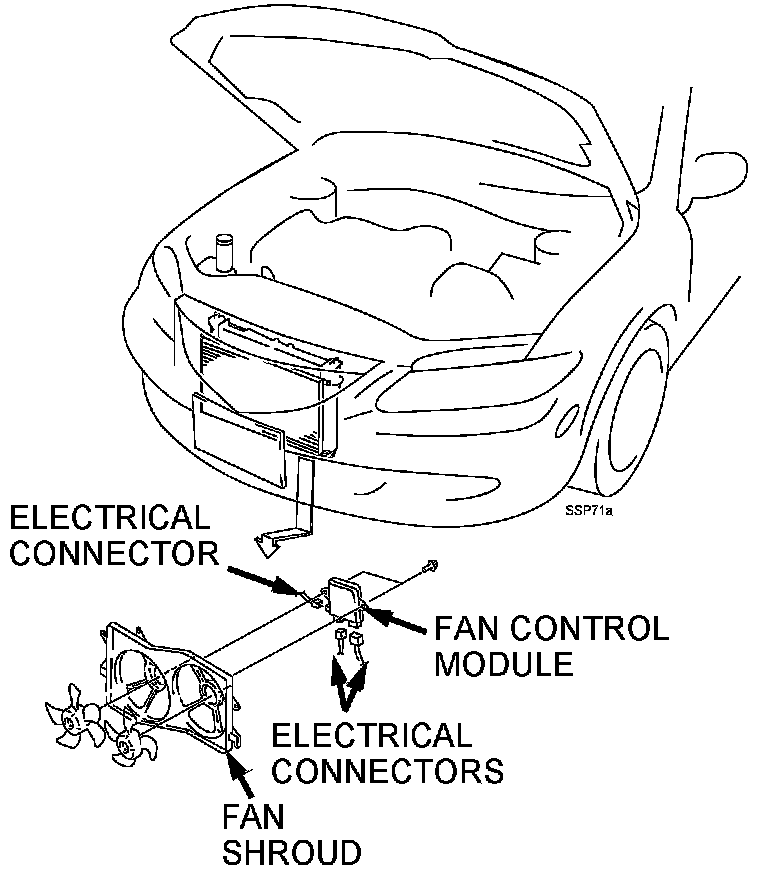 SSP71a

ELECTRICAL CONNECTOR

FAN CONTROL MODULE

ELECTRICAL CONNECTORS

FAN SHROUD