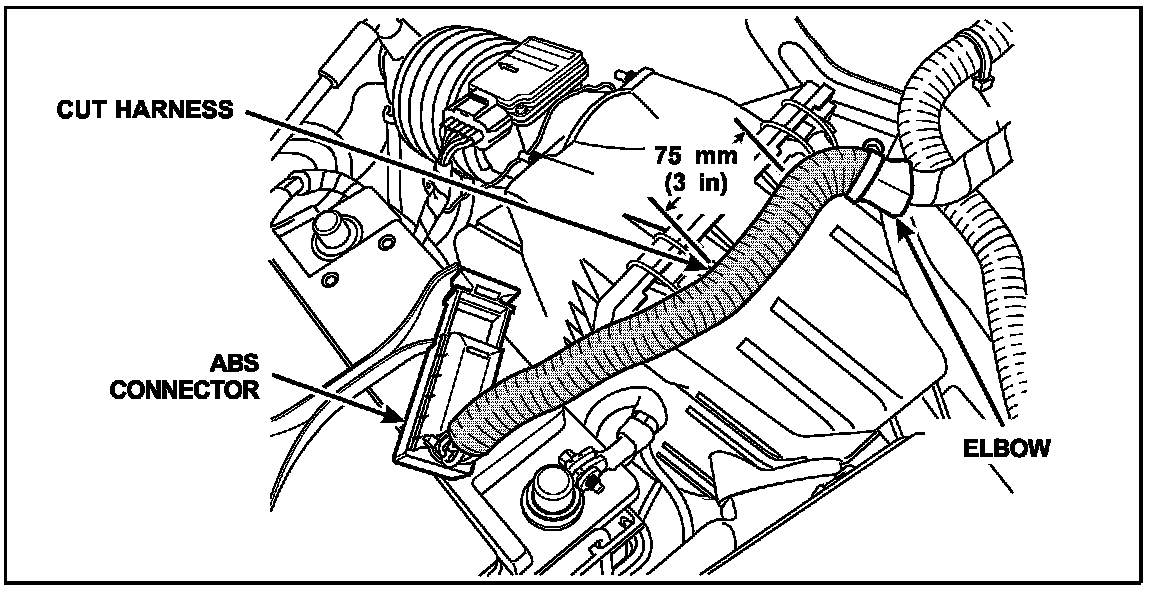 CUT HARNESS

75 mm
(3 in)

ABS
CONNECTOR

ELBOW